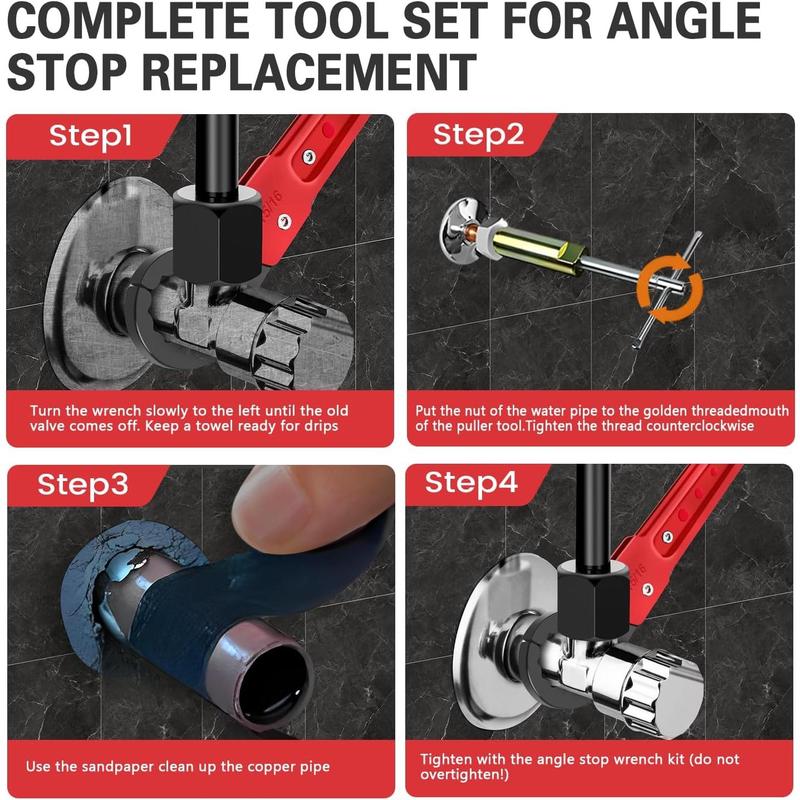 COMPLETE TOOL SET FOR ANGLE STOP REPLACEMENT

Step1

5/16

Turn the wrench slowly to the left until the old valve comes off. Keep a towel ready for drips

Step2

Put the nut of the water pipe to the golden threadedmouth of the puller tool.Tighten the thread counterclockwise

Step3

Use the sandpaper clean up the copper pipe

Step4

5/16

Tighten with the angle stop wrench kit (do not overtighten!)