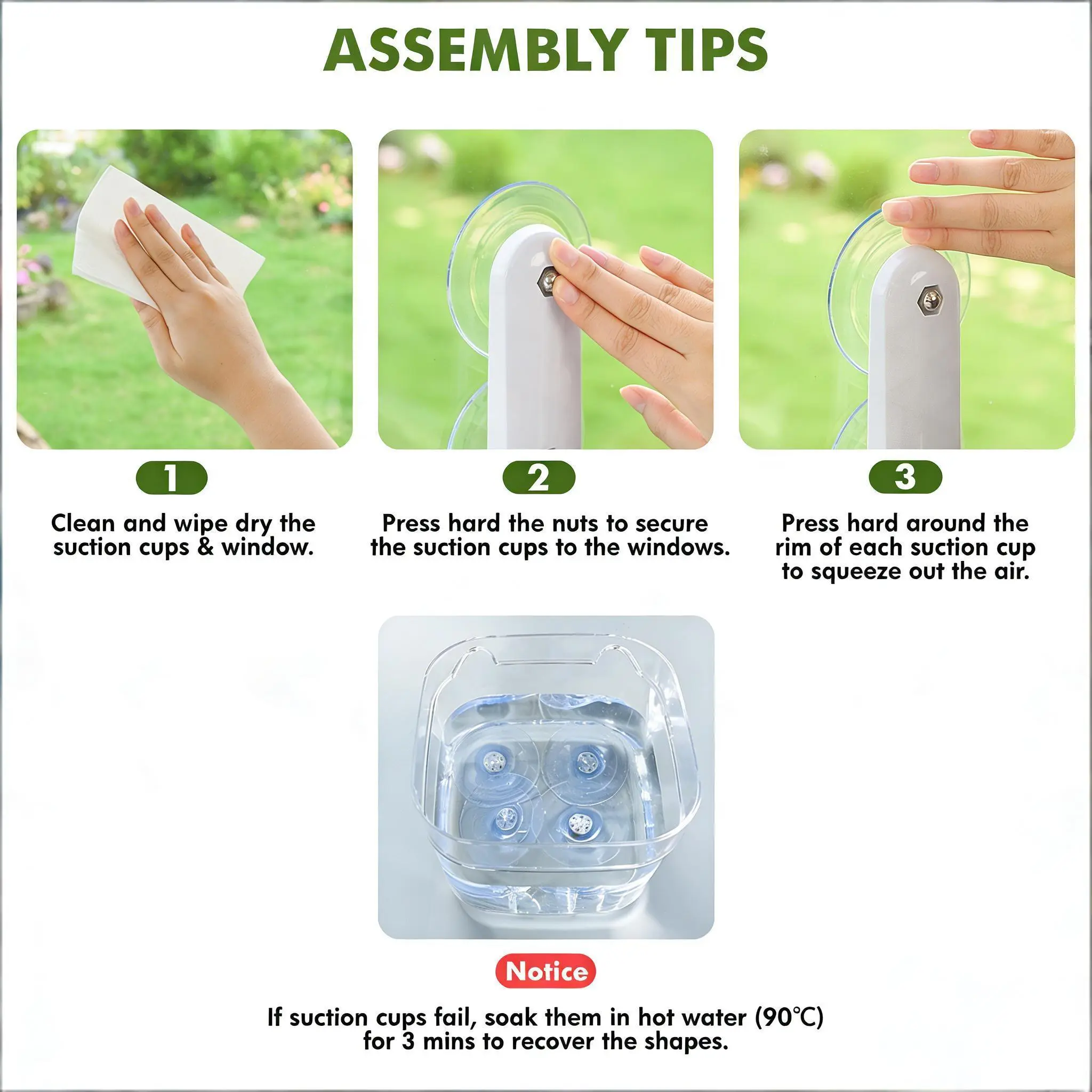 ASSEMBLY TIPS

1

Clean and wipe dry the suction cups & window.

2

Press hard the nuts to secure the suction cups to the windows.

3

Press hard around the rim of each suction cup to squeeze out the air.

Notice

If suction cups fail, soak them in hot water (90℃) for 3 mins to recover the shapes.