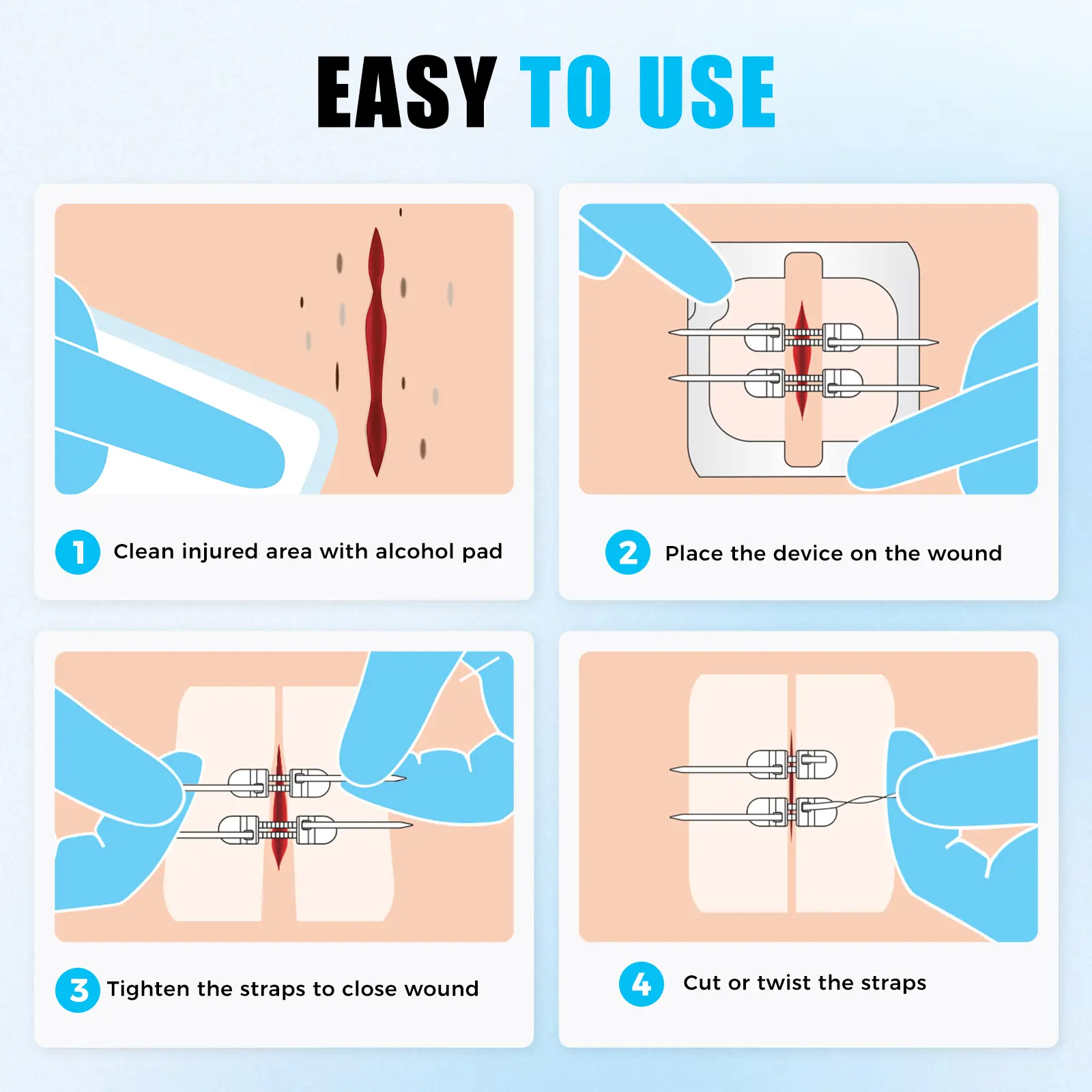 EASY TO USE

1 Clean injured area with alcohol pad

2 Place the device on the wound

3 Tighten the straps to close wound

4 Cut or twist the straps