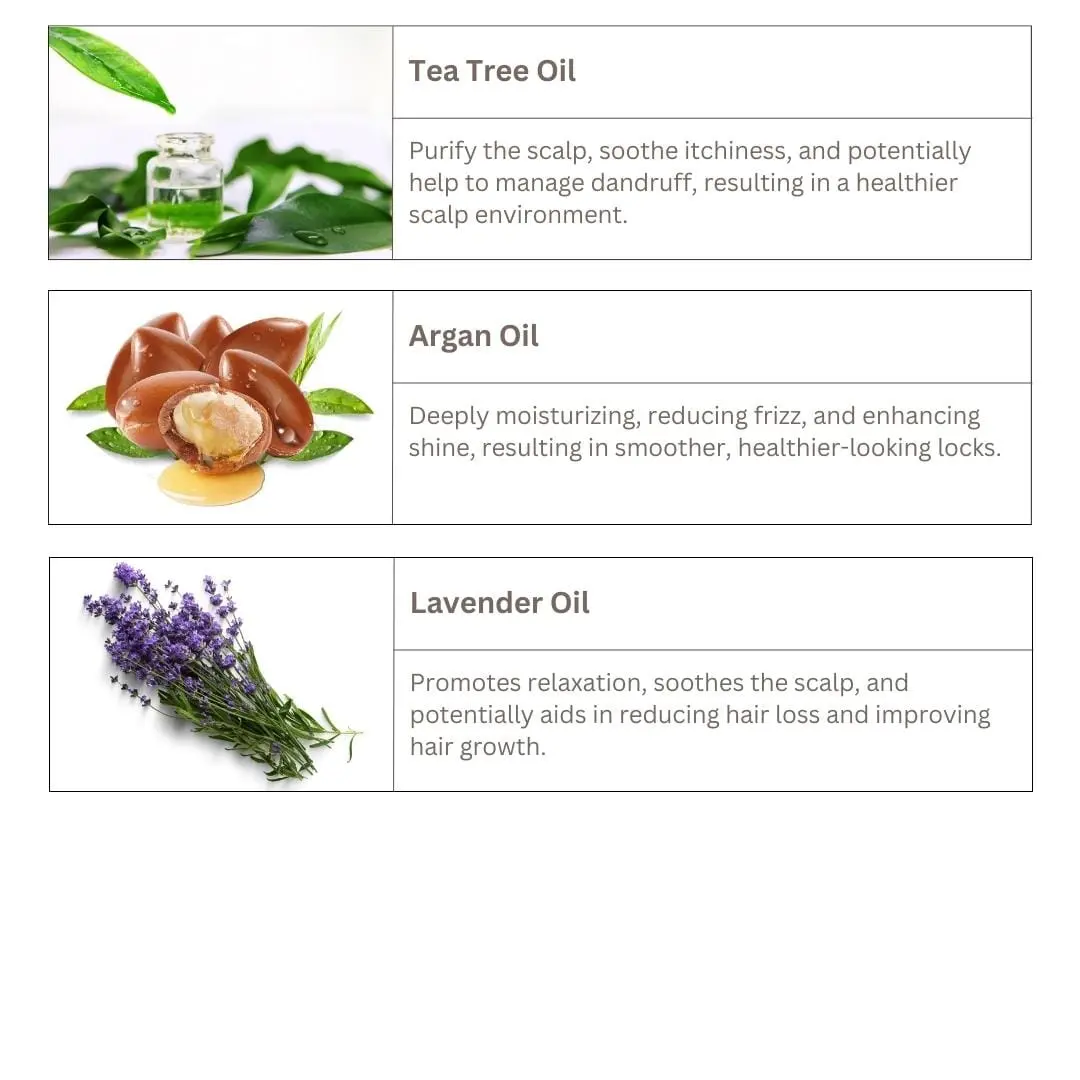 Tea Tree Oil

Purify the scalp, soothe itchiness, and potentially help to manage dandruff, resulting in a healthier scalp environment.

Argan Oil

Deeply moisturizing, reducing frizz, and enhancing shine, resulting in smoother, healthier-looking locks.

Lavender Oil

Promotes relaxation, soothes the scalp, and potentially aids in reducing hair loss and improving hair growth.