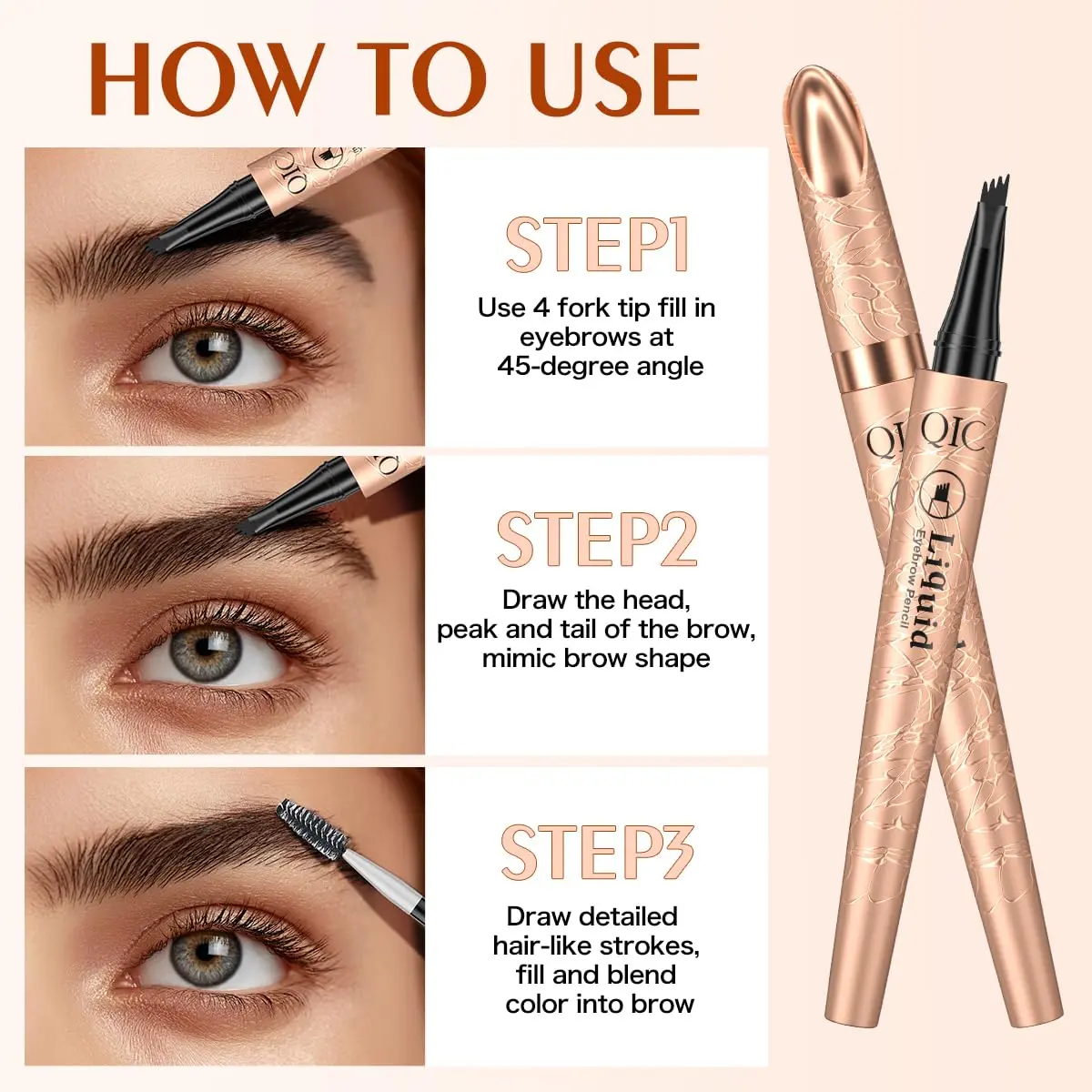 HOW TO USE

QIC

STEP1

Use 4 fork tip fill in eyebrows at 45-degree angle

STEP2

Draw the head, peak and tail of the brow, mimic brow shape

STEP3

Draw detailed hair-like strokes, fill and blend color into brow

QIC

QIC

Liquid
Eyebrow Pencil