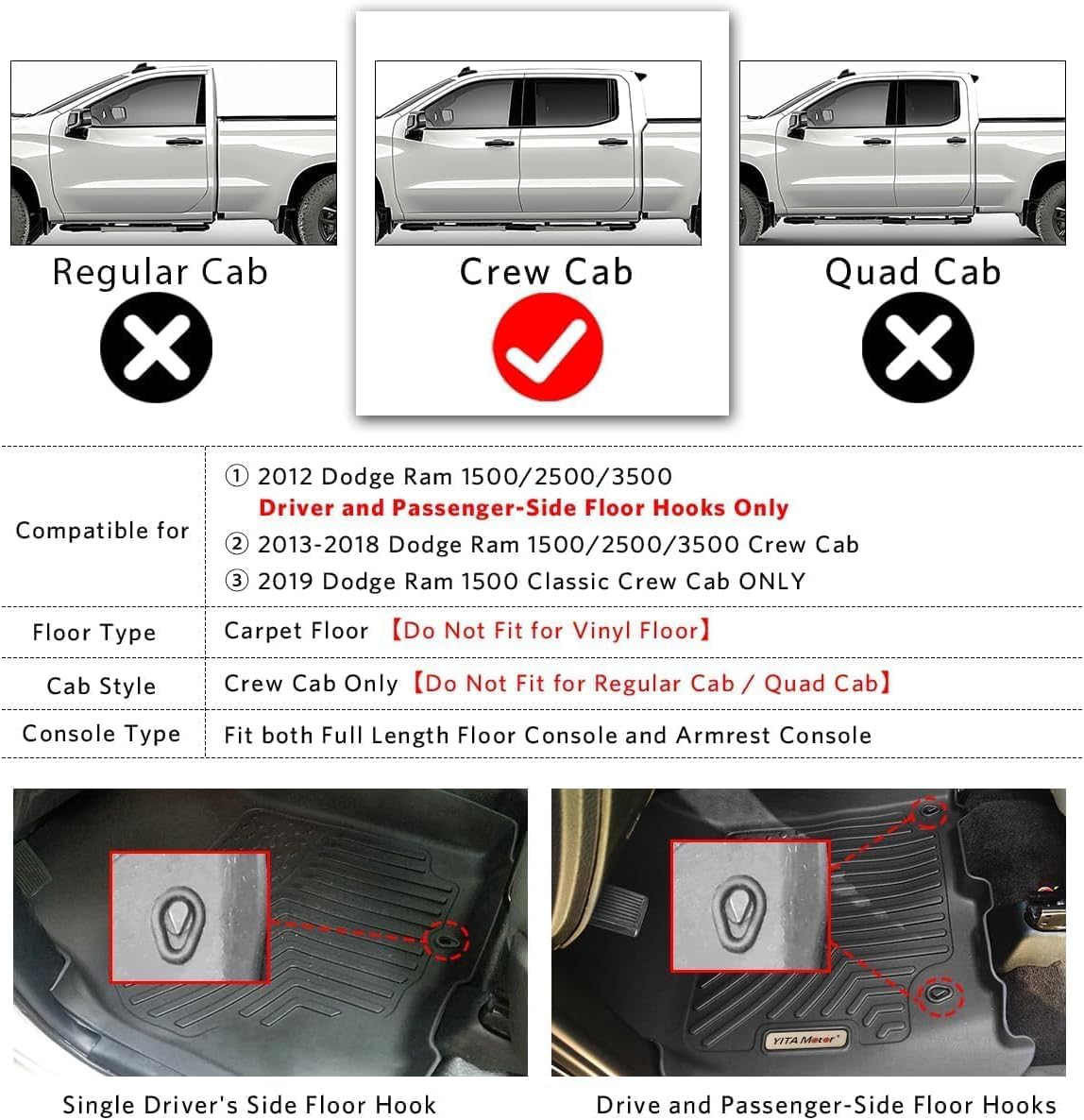 Regular Cab

Crew Cab

Quad Cab

| Compatible for | ① 2012 Dodge Ram 1500/2500/3500 Driver and Passenger-Side Floor Hooks Only ② 2013-2018 Dodge Ram 1500/2500/3500 Crew Cab ③ 2019 Dodge Ram 1500 Classic Crew Cab ONLY |
|---|---|
| Floor Type | Carpet Floor 【Do Not Fit for Vinyl Floor】 |
| Cab Style | Crew Cab Only 【Do Not Fit for Regular Cab / Quad Cab】 |
| Console Type | Fit both Full Length Floor Console and Armrest Console |

YITA Motor

Single Driver's Side Floor Hook

Drive and Passenger-Side Floor Hooks