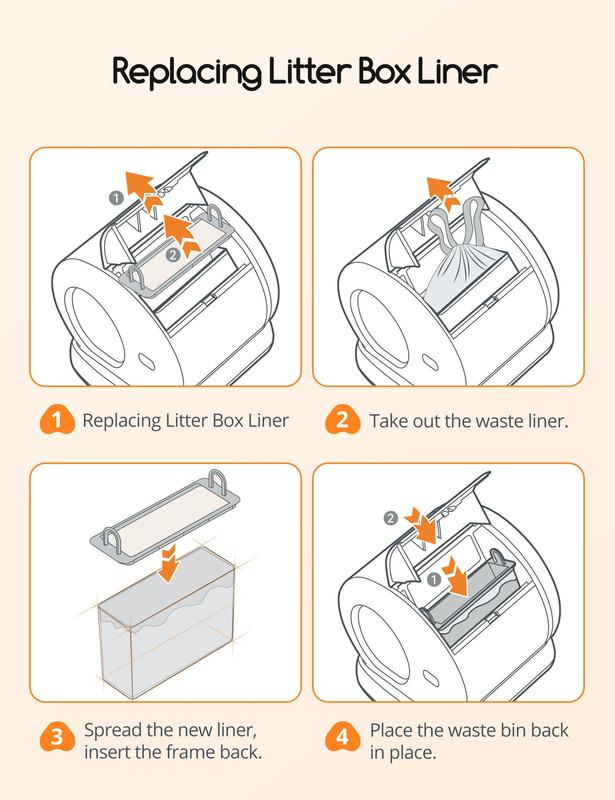 Replacing Litter Box Liner

1
2

1 Replacing Litter Box Liner

2 Take out the waste liner.

2
1

3 Spread the new liner, insert the frame back.

4 Place the waste bin back in place.