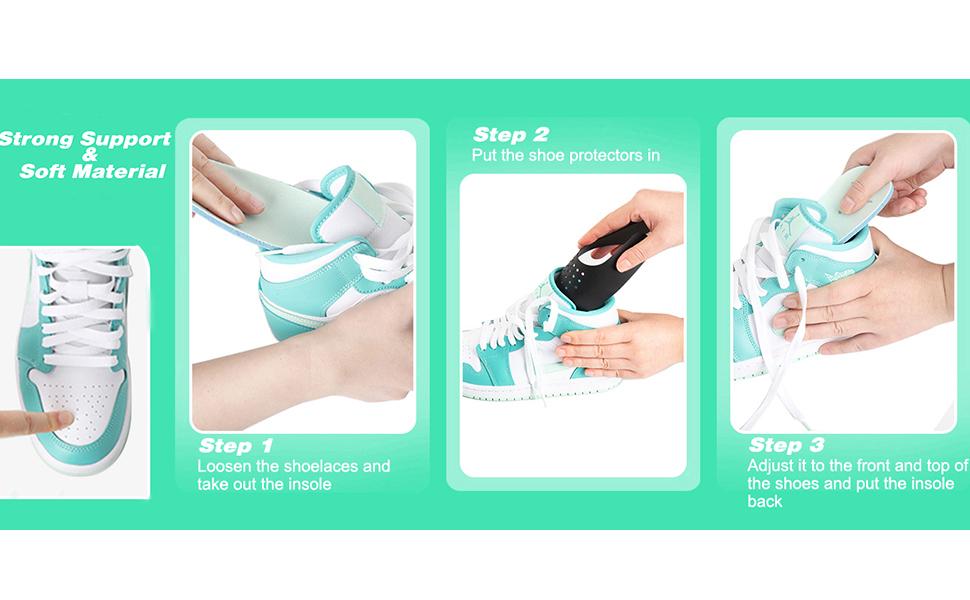 Strong Support
&
Soft Material

Step 1
Loosen the shoelaces and take out the insole

Step 2
Put the shoe protectors in

Step 3
Adjust it to the front and top of the shoes and put the insole back