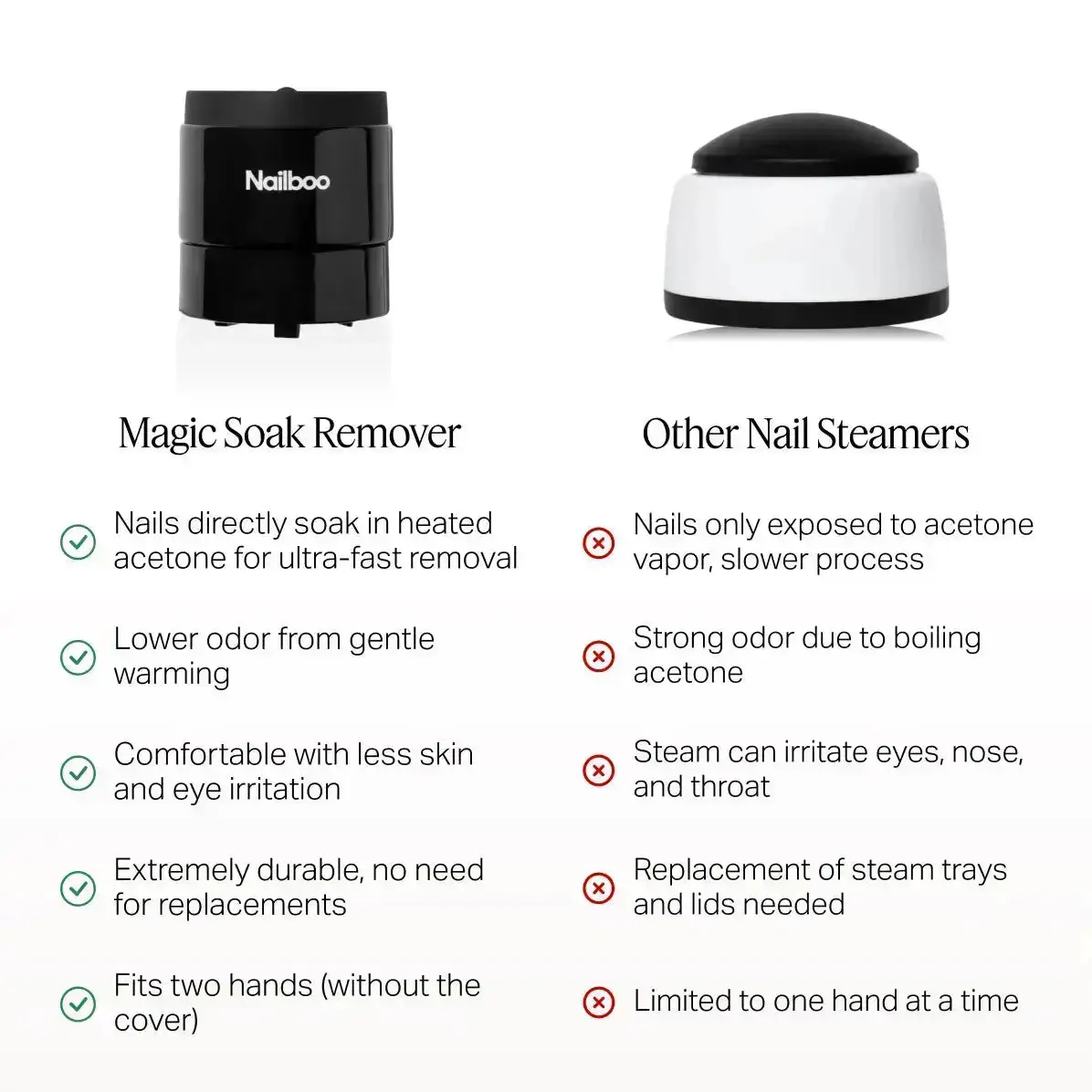 Nailboo

Magic Soak Remover

Nails directly soak in heated acetone for ultra-fast removal

Lower odor from gentle warming

Comfortable with less skin and eye irritation

Extremely durable, no need for replacements

Fits two hands (without the cover)

Other Nail Steamers

Nails only exposed to acetone vapor, slower process

Strong odor due to boiling acetone

Steam can irritate eyes, nose, and throat

Replacement of steam trays and lids needed

Limited to one hand at a time