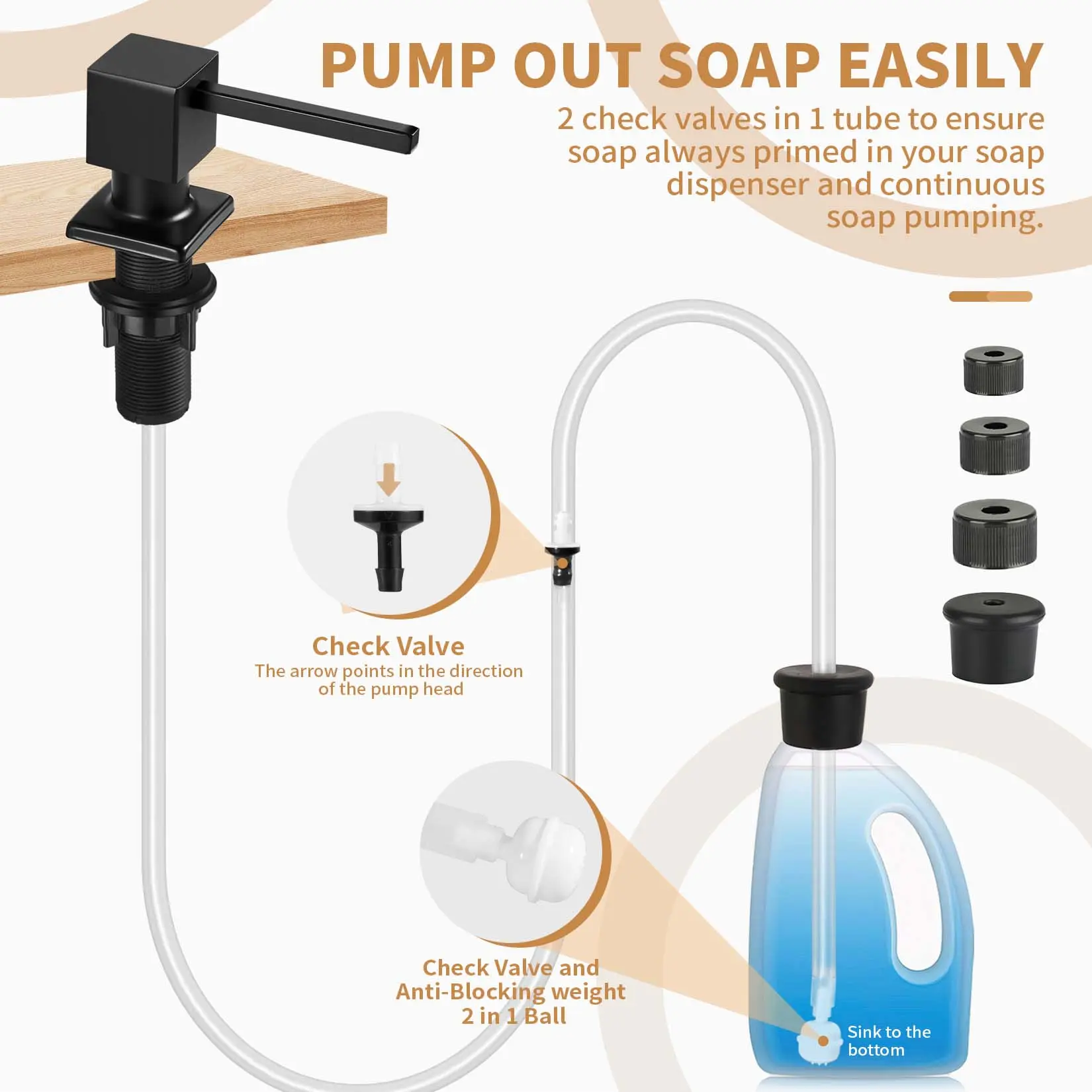 PUMP OUT SOAP EASILY

2 check valves in 1 tube to ensure soap always primed in your soap dispenser and continuous soap pumping.

Check Valve
The arrow points in the direction of the pump head

Check Valve and Anti-Blocking weight 2 in 1 Ball

Sink to the bottom