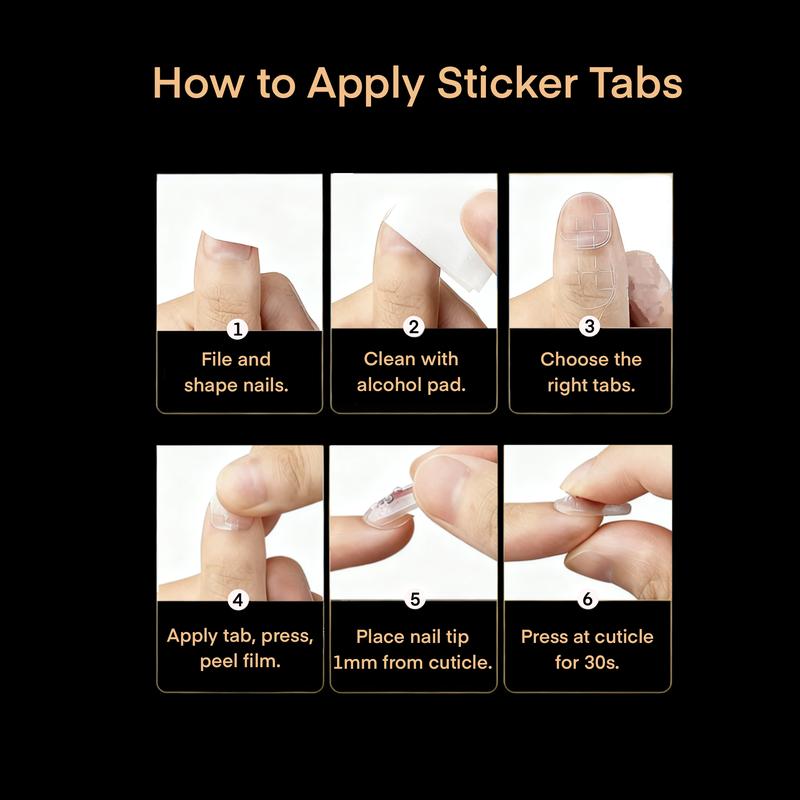 How to Apply Sticker Tabs

1
File and shape nails.

2
Clean with alcohol pad.

3
Choose the right tabs.

4
Apply tab, press, peel film.

5
Place nail tip 1mm from cuticle.

6
Press at cuticle for 30s.