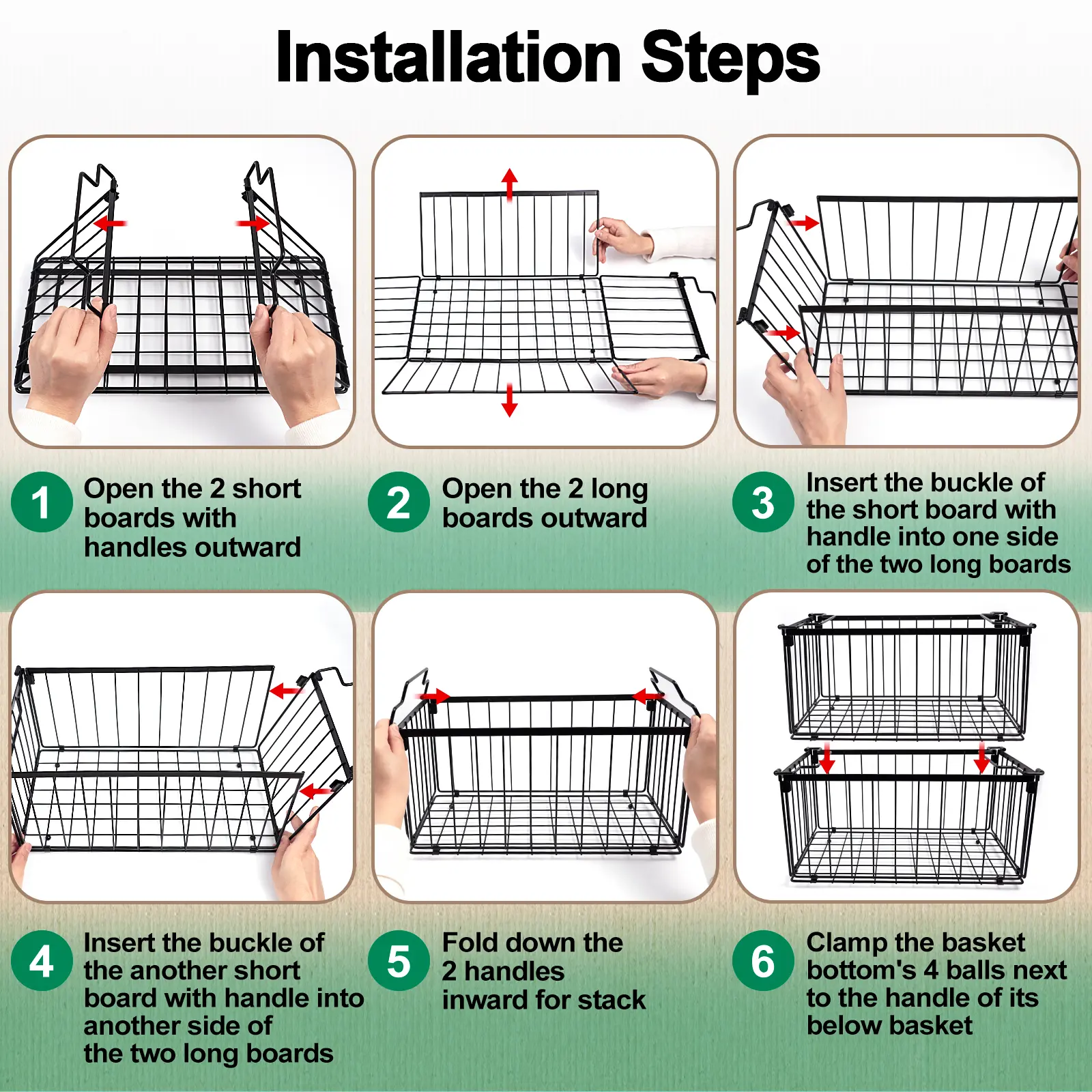 Installation Steps

1 Open the 2 short boards with handles outward

2 Open the 2 long boards outward

3 Insert the buckle of the short board with handle into one side of the two long boards

4 Insert the buckle of the another short board with handle into another side of the two long boards

5 Fold down the 2 handles inward for stack

6 Clamp the basket bottom's 4 balls next to the handle of its below basket