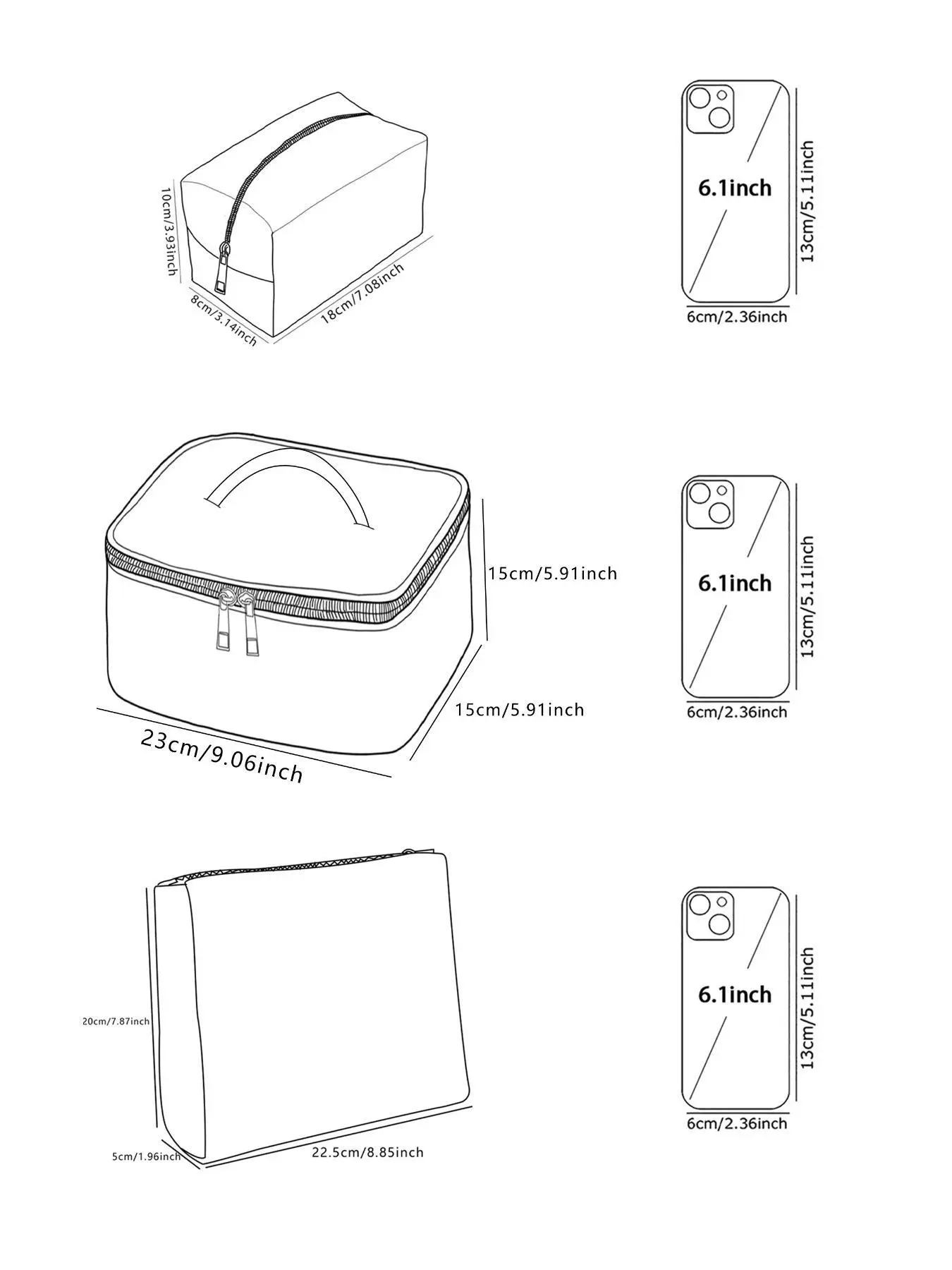 10cm/3.93inch
8cm/3.14inch
18cm/7.08inch

6.1inch
13cm/5.11inch
6cm/2.36inch

15cm/5.91inch
15cm/5.91inch
23cm/9.06inch

6.1inch
13cm/5.11inch
6cm/2.36inch

20cm/7.87inch
5cm/1.96inch
22.5cm/8.85inch

6.1inch
13cm/5.11inch
6cm/2.36inch