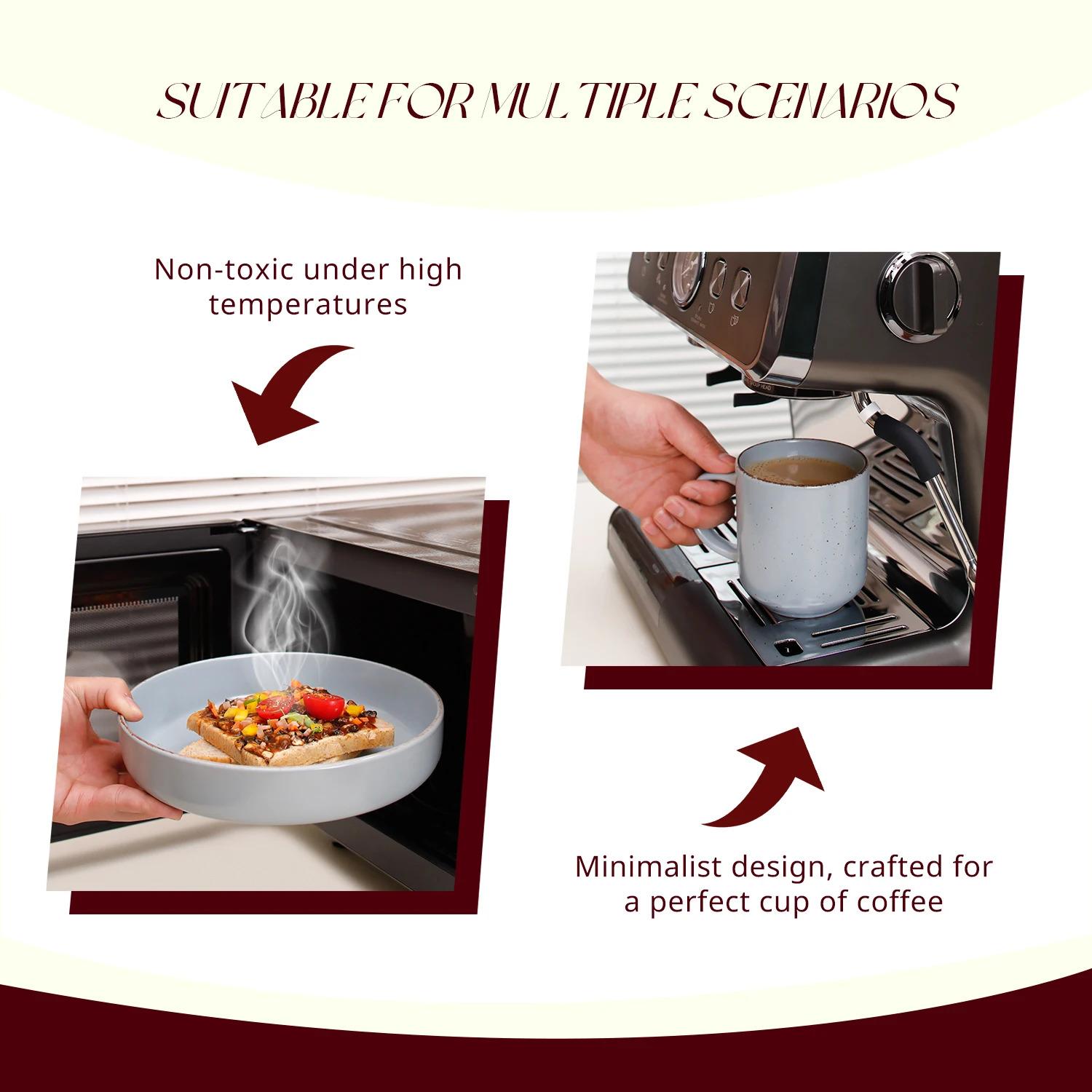 SUITABLE FOR MULTIPLE SCENARIOS

Non-toxic under high temperatures

Minimalist design, crafted for a perfect cup of coffee