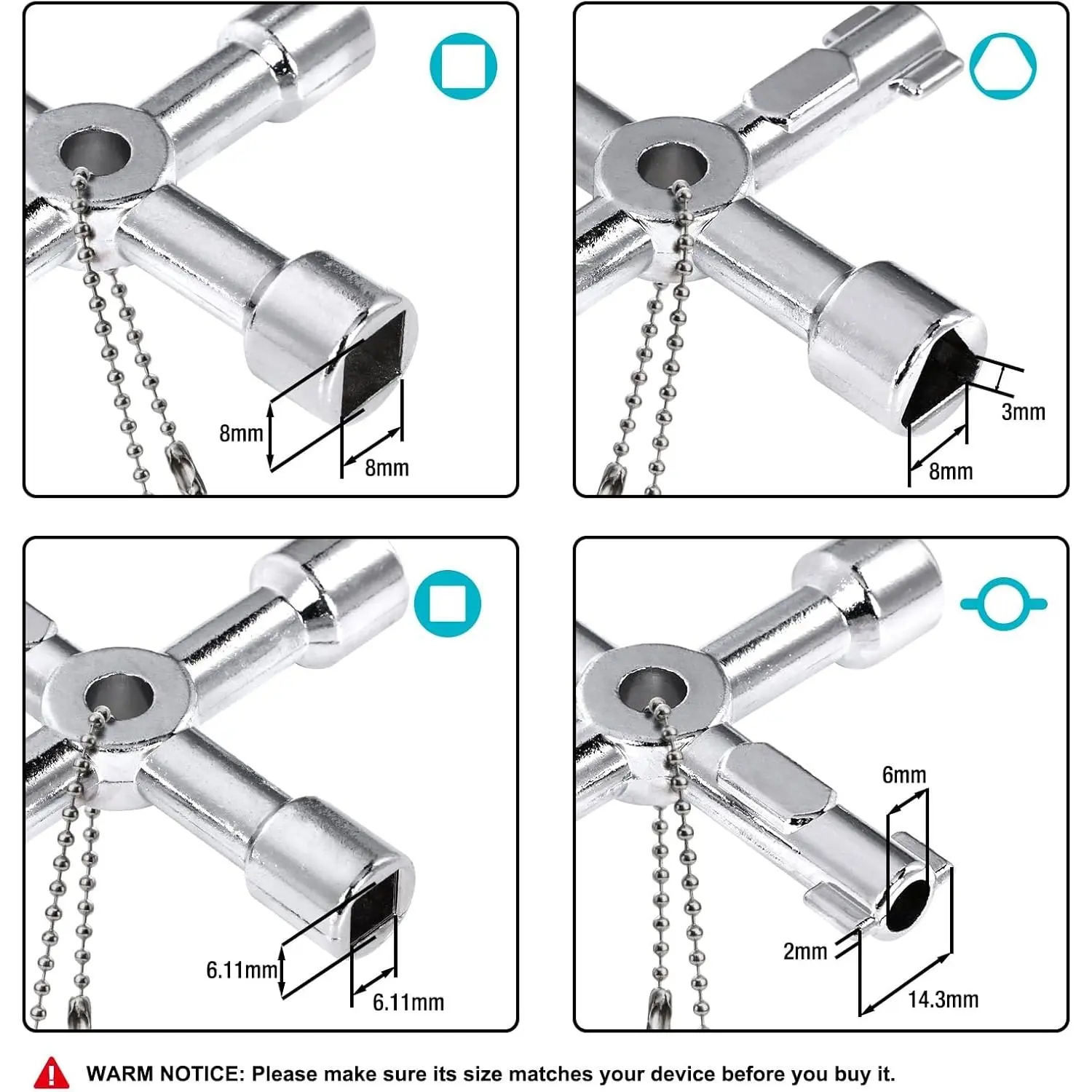 8mm
8mm

3mm
8mm

6.11mm
6.11mm

6mm
2mm
14.3mm

WARM NOTICE: Please make sure its size matches your device before you buy it.