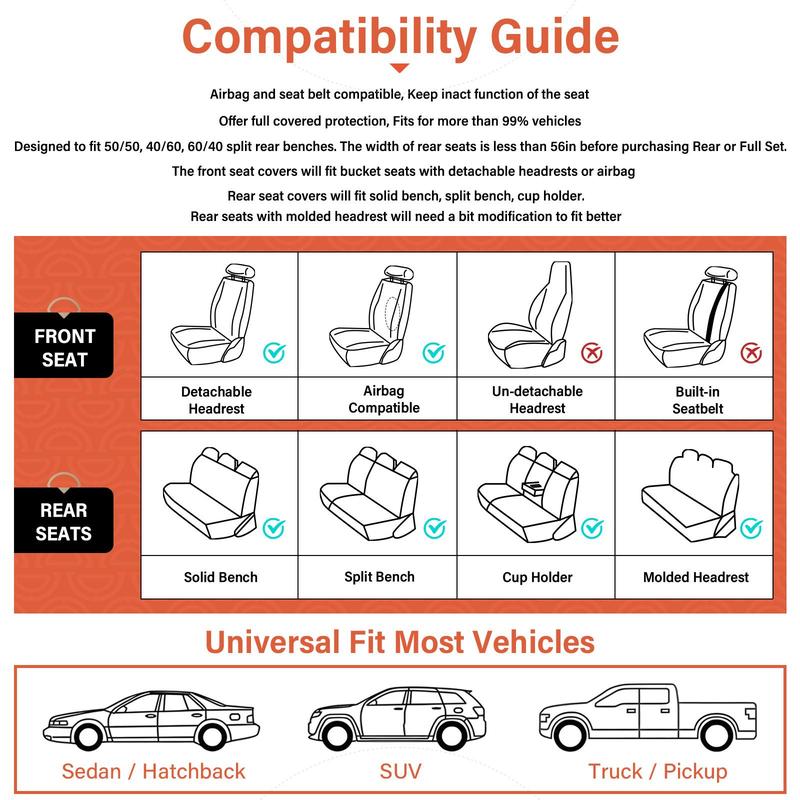 Compatibility Guide

Airbag and seat belt compatible, Keep inact function of the seat

Offer full covered protection, Fits for more than 99% vehicles

Designed to fit 50/50, 40/60, 60/40 split rear benches. The width of rear seats is less than 56in before purchasing Rear or Full Set.

The front seat covers will fit bucket seats with detachable headrests or airbag

Rear seat covers will fit solid bench, split bench, cup holder.

Rear seats with molded headrest will need a bit modification to fit better

FRONT SEAT

Detachable Headrest

Airbag Compatible

Un-detachable Headrest

Built-in Seatbelt

REAR SEATS

Solid Bench

Split Bench

Cup Holder

Molded Headrest

Universal Fit Most Vehicles

Sedan / Hatchback

SUV

Truck / Pickup