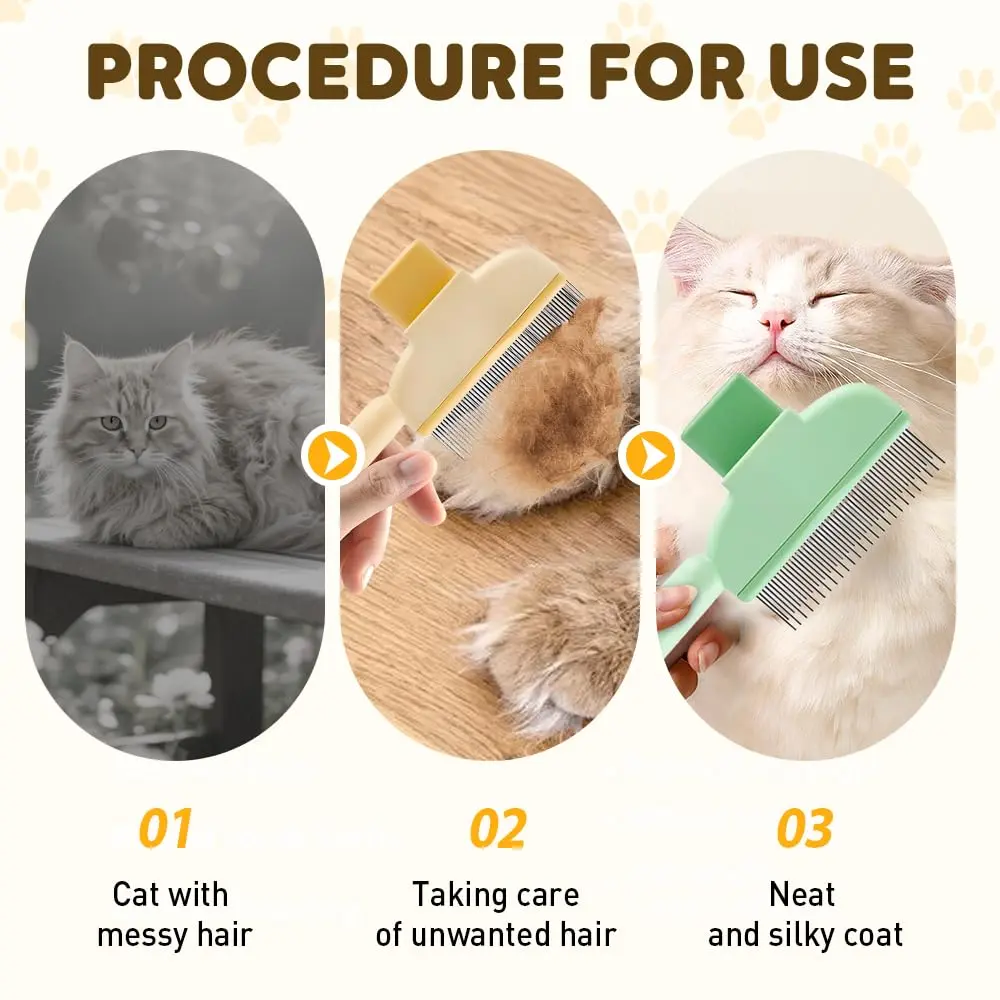 PROCEDURE FOR USE

01

Cat with messy hair

02

Taking care of unwanted hair

03

Neat and silky coat