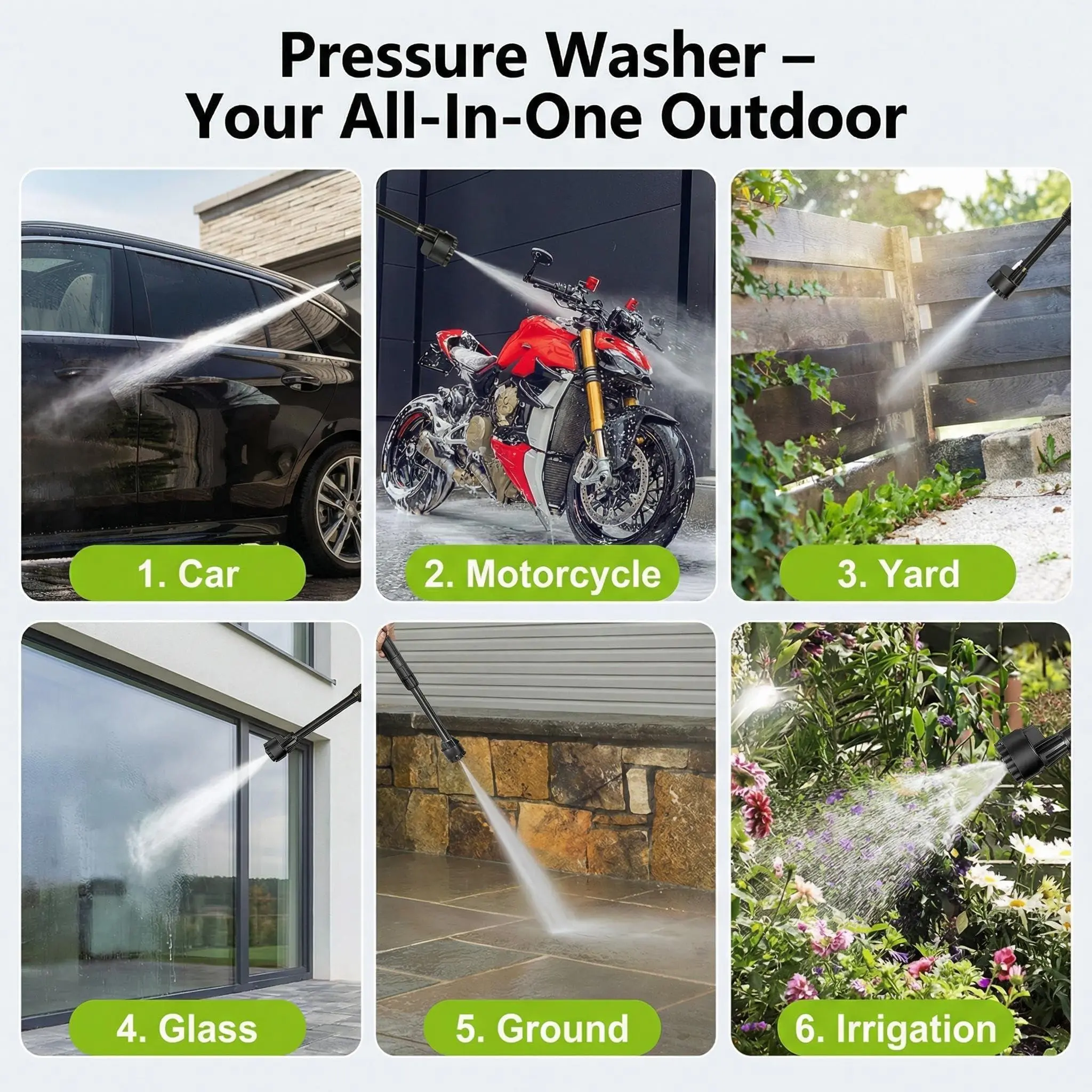 Pressure Washer – Your All-In-One Outdoor

1. Car

2. Motorcycle

3. Yard

4. Glass

5. Ground

6. Irrigation