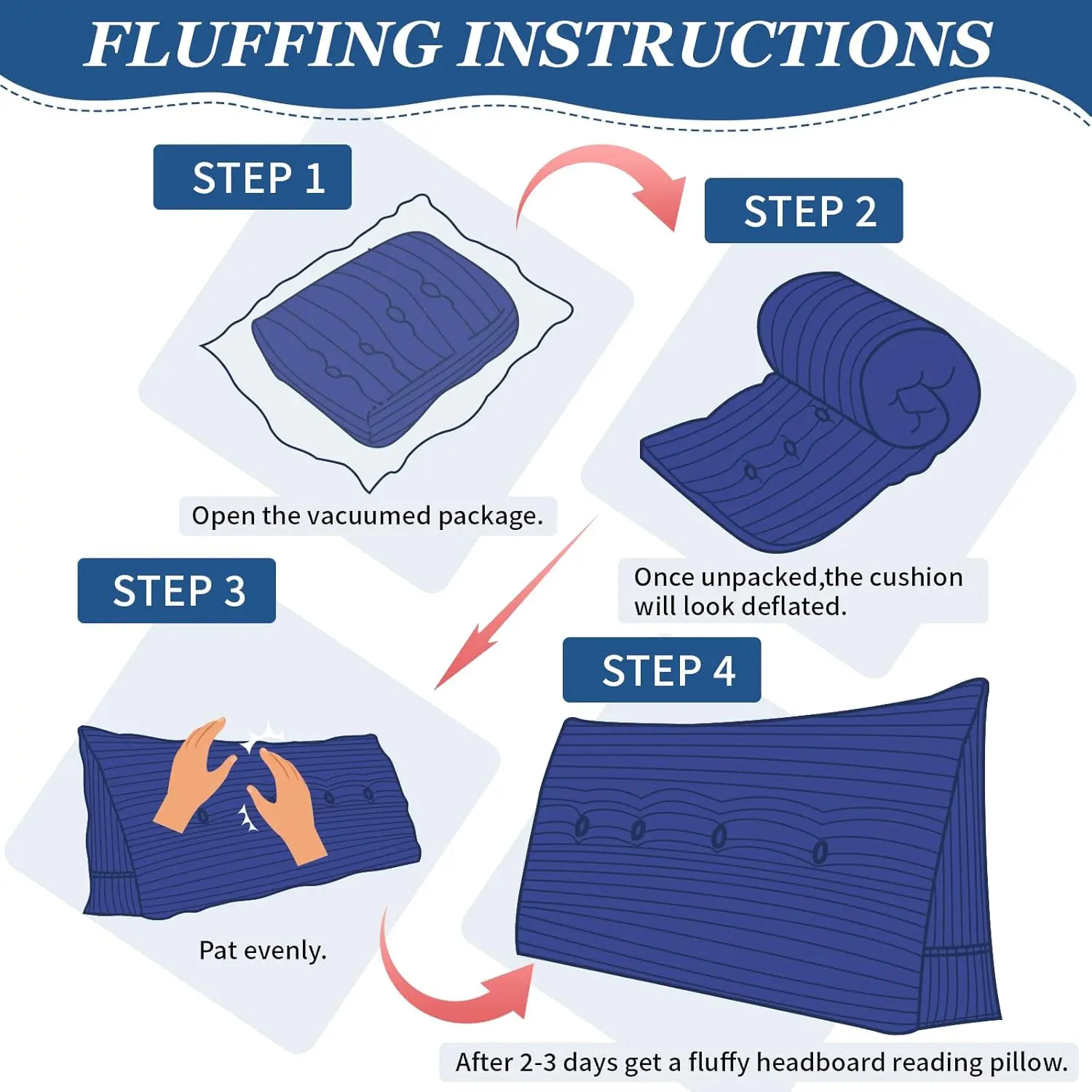 FLUFFING INSTRUCTIONS

STEP 1

Open the vacuumed package.

STEP 2

Once unpacked,the cushion will look deflated.

STEP 3

Pat evenly.

STEP 4

After 2-3 days get a fluffy headboard reading pillow.