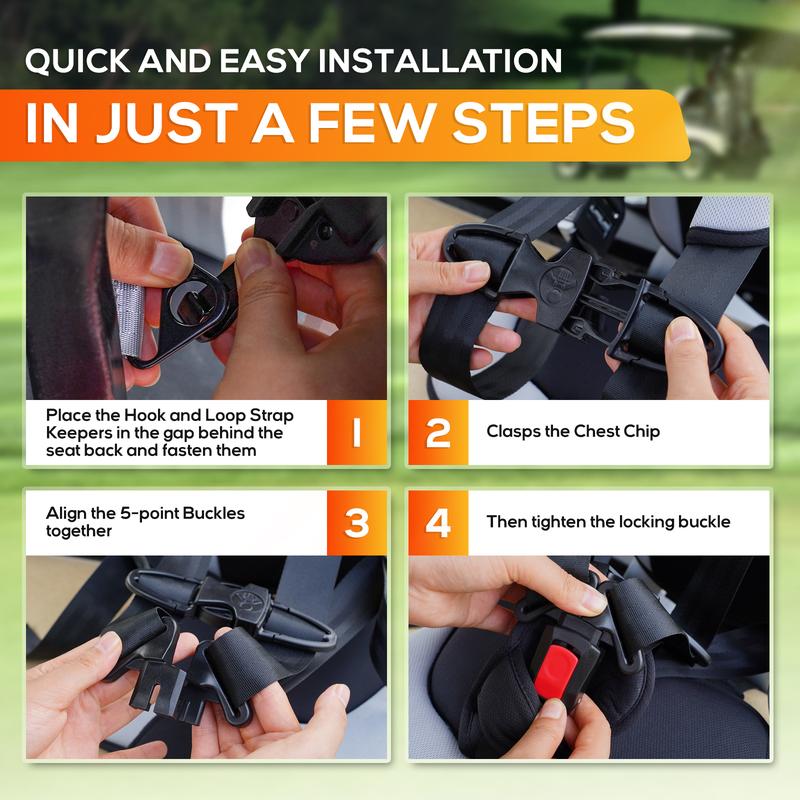 QUICK AND EASY INSTALLATION

IN JUST A FEW STEPS

Place the Hook and Loop Strap Keepers in the gap behind the seat back and fasten them

1

2

Clasps the Chest Chip

Align the 5-point Buckles together

3

4

Then tighten the locking buckle