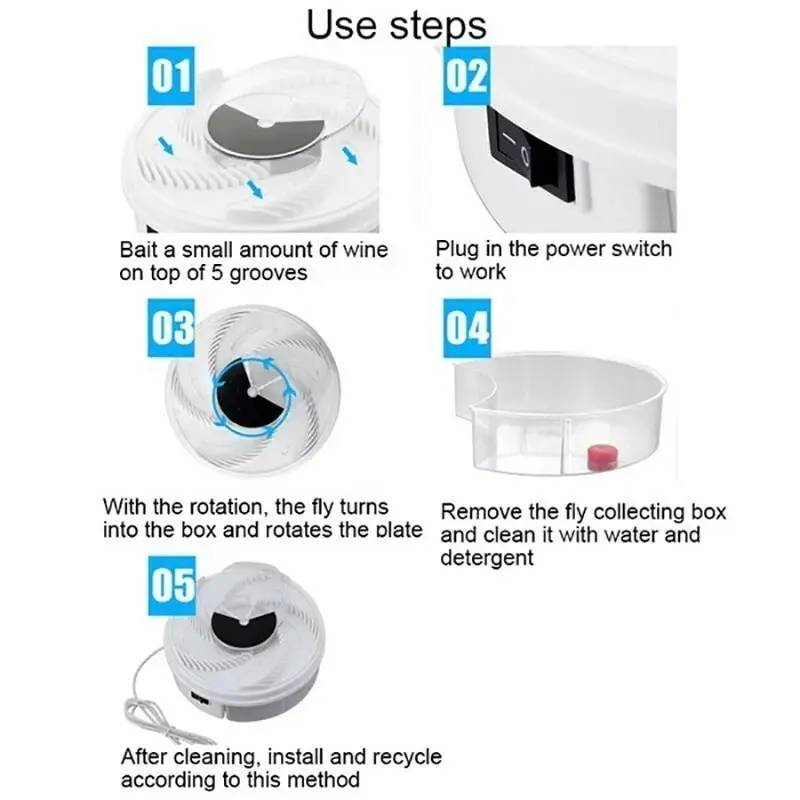 Use steps

01

Bait a small amount of wine on top of 5 grooves

02

Plug in the power switch to work

03

With the rotation, the fly turns into the box and rotates the plate

04

Remove the fly collecting box and clean it with water and detergent

05

After cleaning, install and recycle according to this method