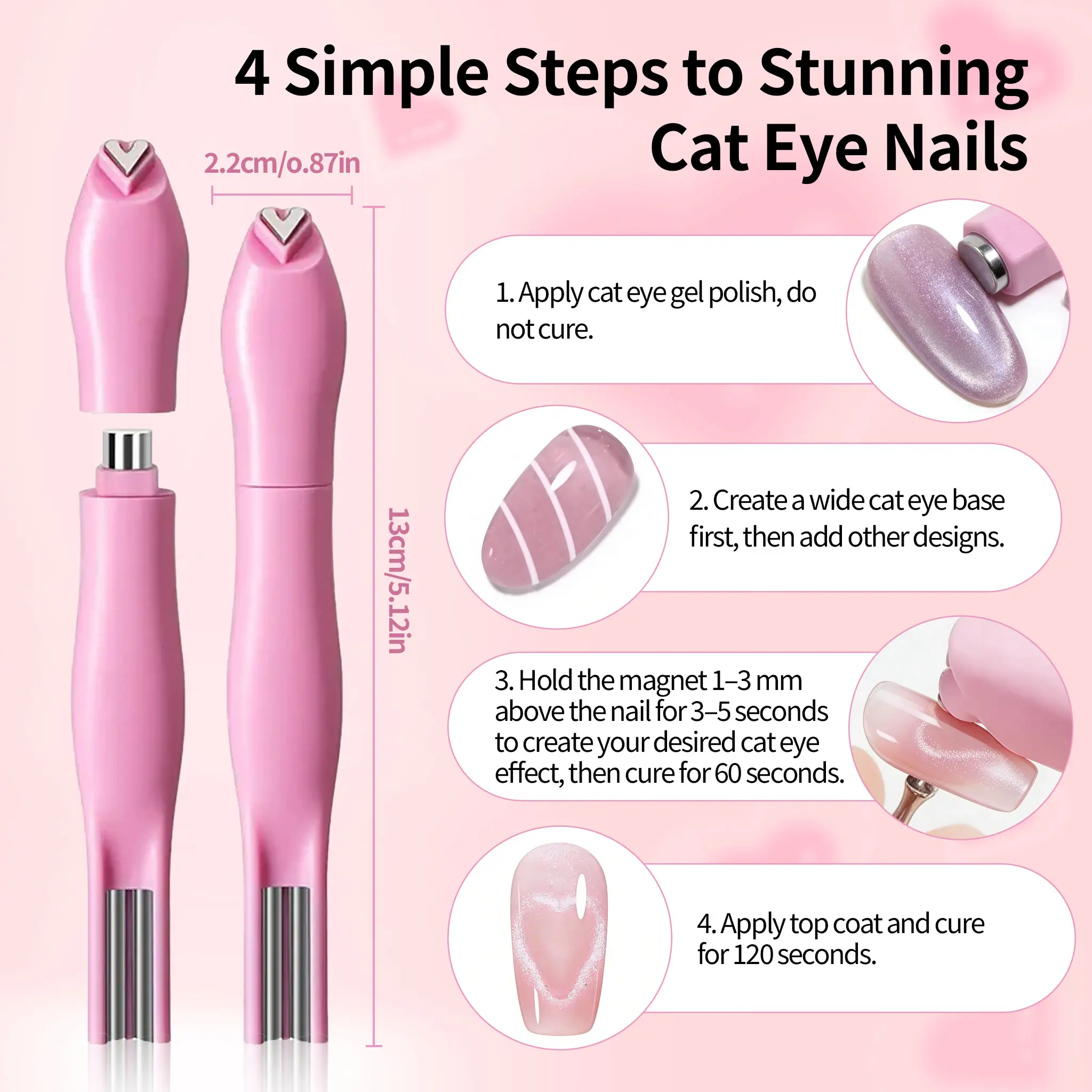 4 Simple Steps to Stunning Cat Eye Nails

2.2cm/o.87in

13cm/5.12in

1. Apply cat eye gel polish, do not cure.

2. Create a wide cat eye base first, then add other designs.

3. Hold the magnet 1–3 mm above the nail for 3–5 seconds to create your desired cat eye effect, then cure for 60 seconds.

4. Apply top coat and cure for 120 seconds.