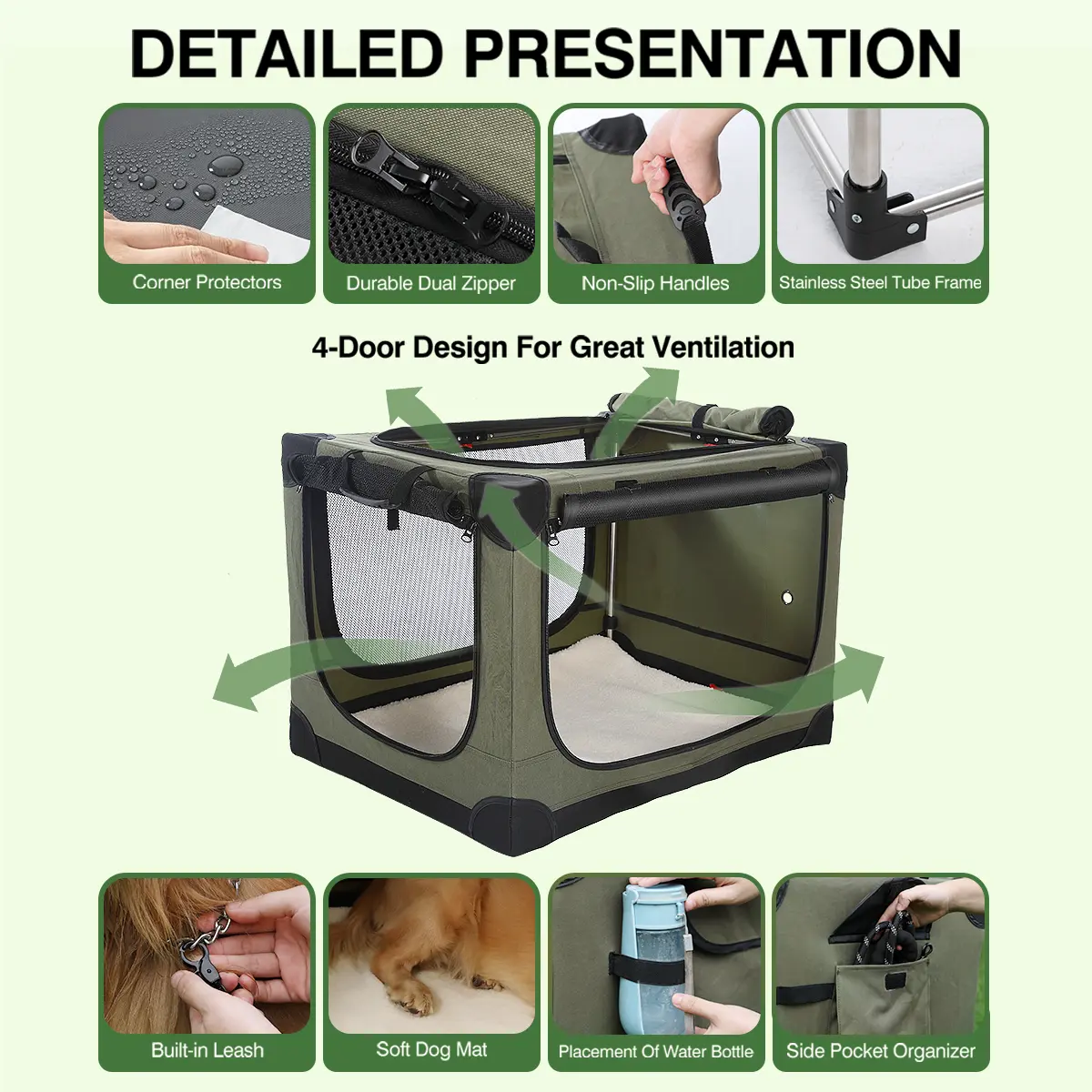 DETAILED PRESENTATION

Corner Protectors

Durable Dual Zipper

Non-Slip Handles

Stainless Steel Tube Frame

4-Door Design For Great Ventilation

Built-in Leash

Soft Dog Mat

Placement Of Water Bottle

Side Pocket Organizer