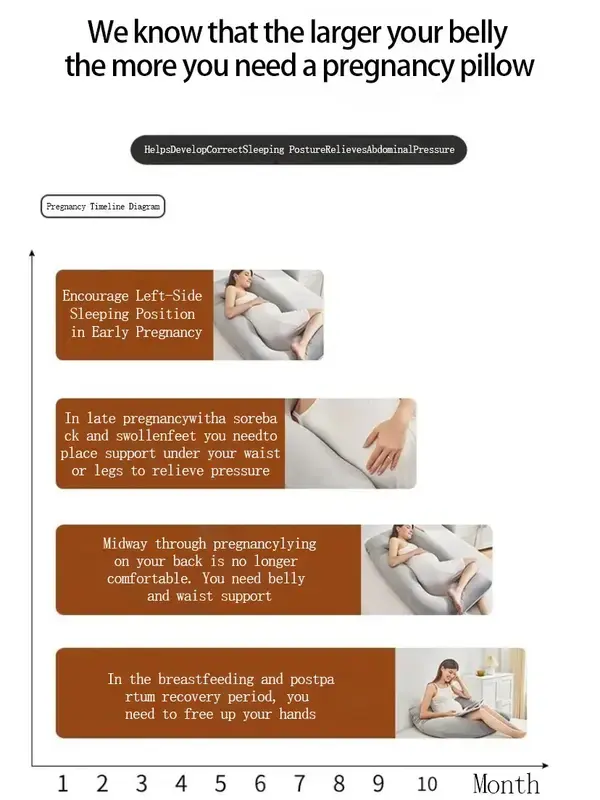 We know that the larger your belly the more you need a pregnancy pillow

HelpsDevelopCorrectSleeping PostureRelievesAbdominalPressure

Pregnancy Timeline Diagram

Encourage Left-Side Sleeping Position in Early Pregnancy

In late pregnancywitha soreba ck and swollenfeet you needto place support under your waist or legs to relieve pressure

Midway through pregnancylying on your back is no longer comfortable. You need belly and waist support

In the breastfeeding and postpa rtum recovery period, you need to free up your hands

1 2 3 4 5 6 7 8 9 10 Month