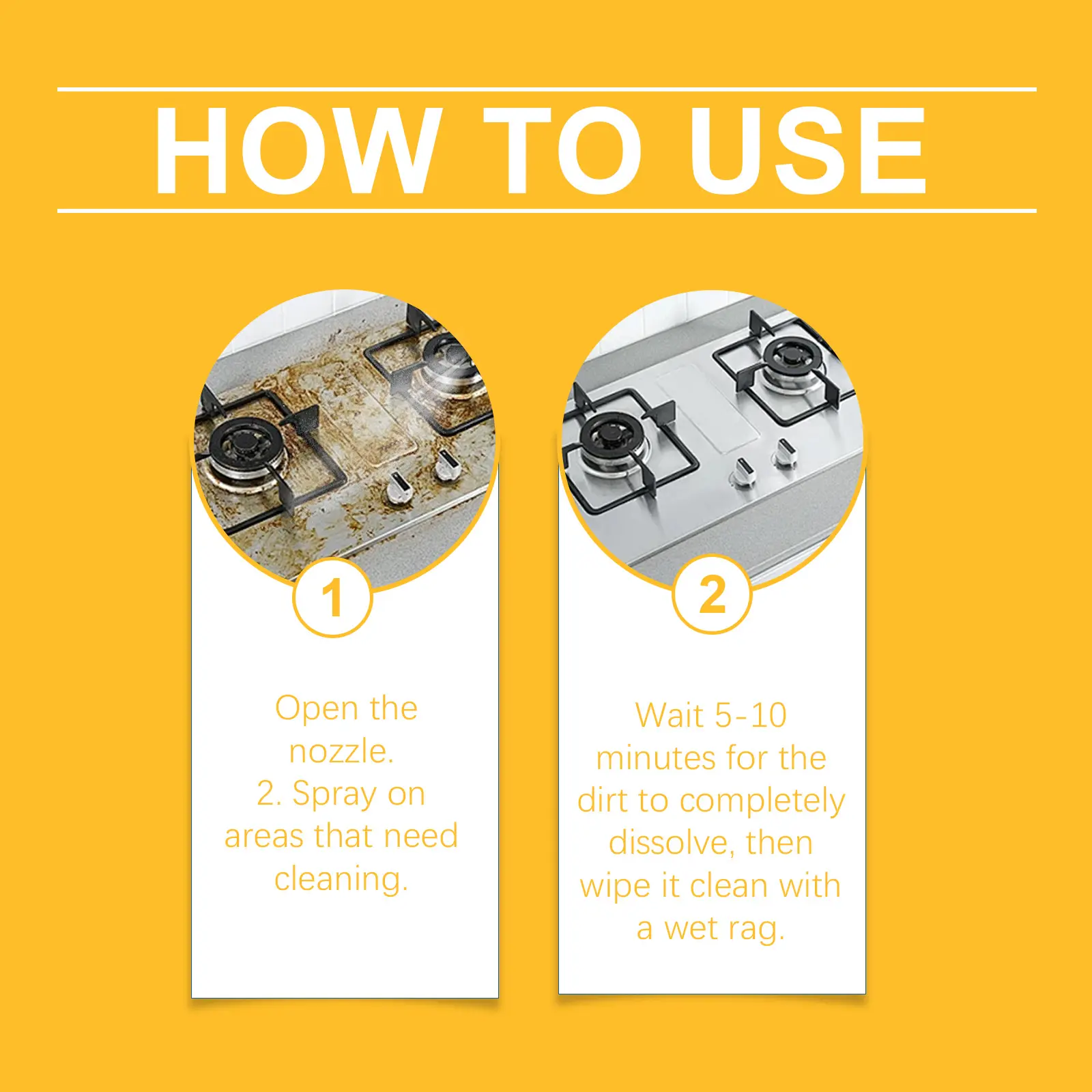 HOW TO USE

1

Open the nozzle.
2. Spray on areas that need cleaning.

2

Wait 5-10 minutes for the dirt to completely dissolve, then wipe it clean with a wet rag.