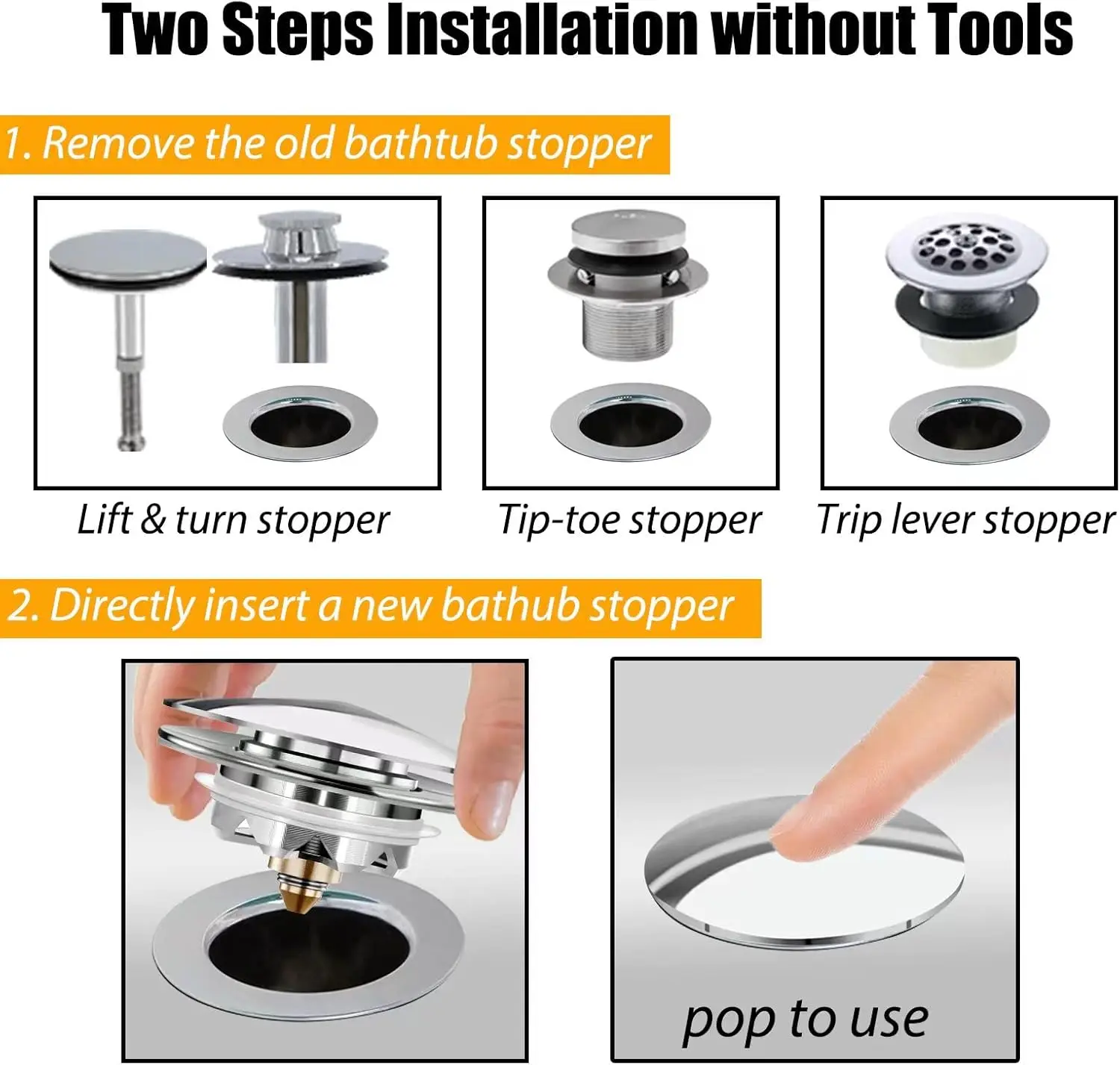 Two Steps Installation without Tools

1. Remove the old bathtub stopper

Lift & turn stopper

Tip-toe stopper

Trip lever stopper

2. Directly insert a new bathub stopper

pop to use