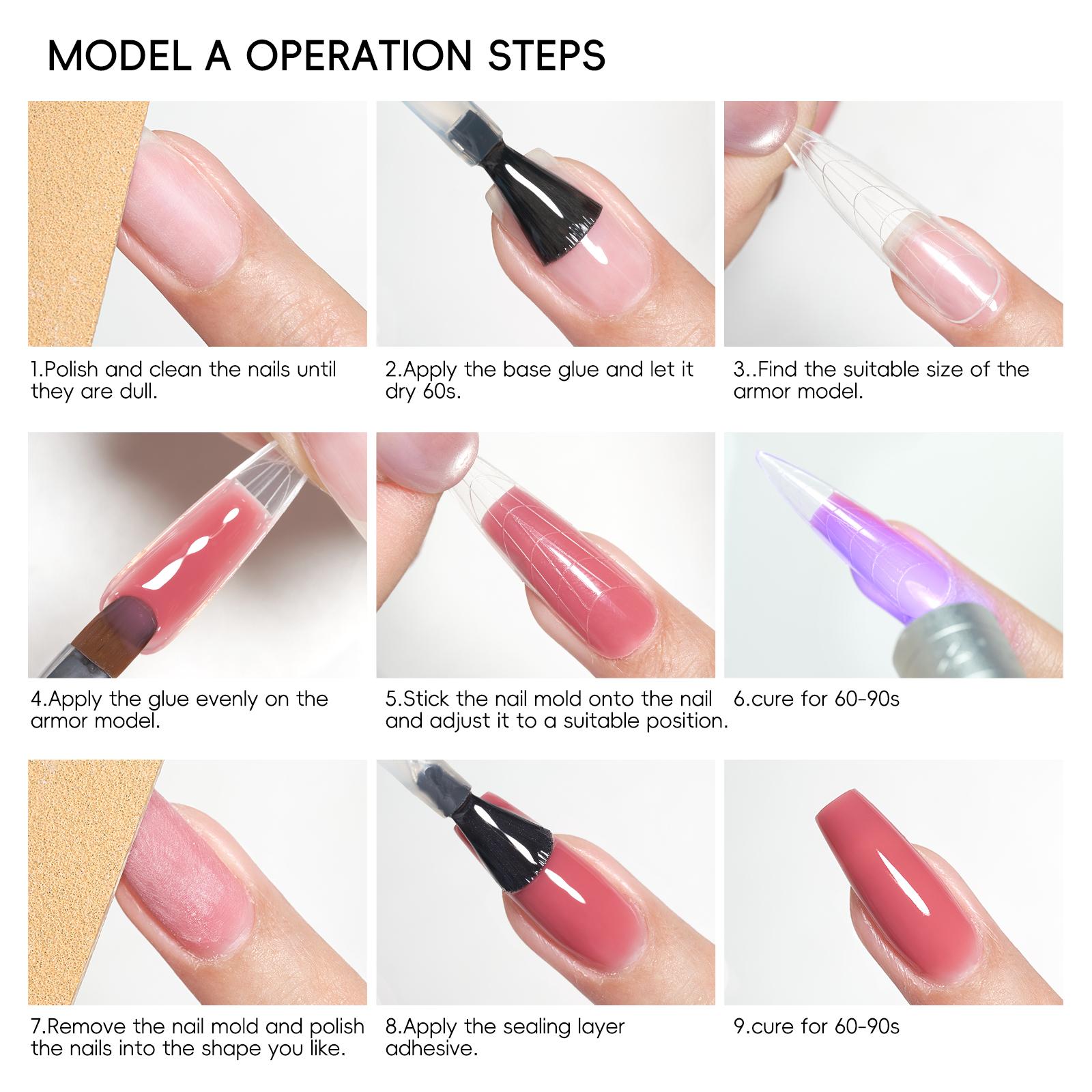 MODEL A OPERATION STEPS

1.Polish and clean the nails until they are dull.

2.Apply the base glue and let it dry 60s.

3..Find the suitable size of the armor model.

4.Apply the glue evenly on the armor model.

5.Stick the nail mold onto the nail and adjust it to a suitable position.

6.cure for 60-90s

7.Remove the nail mold and polish the nails into the shape you like.

8.Apply the sealing layer adhesive.

9.cure for 60-90s