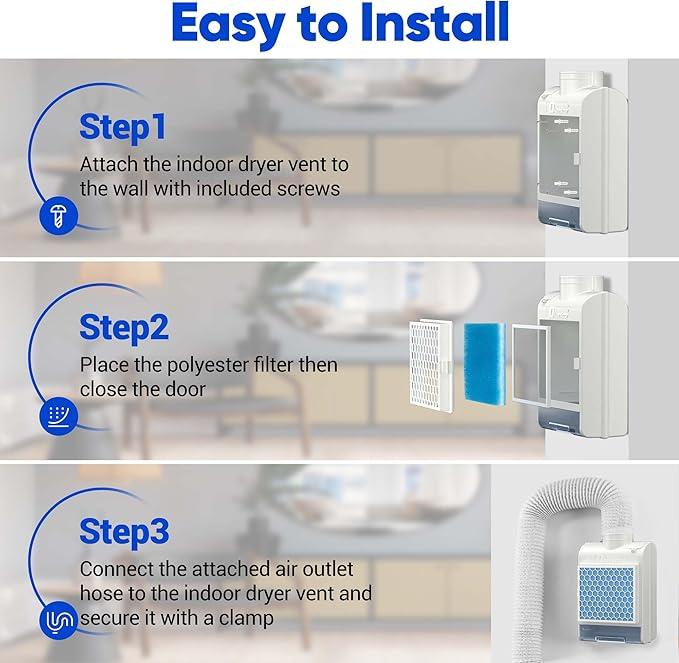 Easy to Install

Step1
Attach the indoor dryer vent to the wall with included screws

Step2
Place the polyester filter then close the door

Step3
Connect the attached air outlet hose to the indoor dryer vent and secure it with a clamp