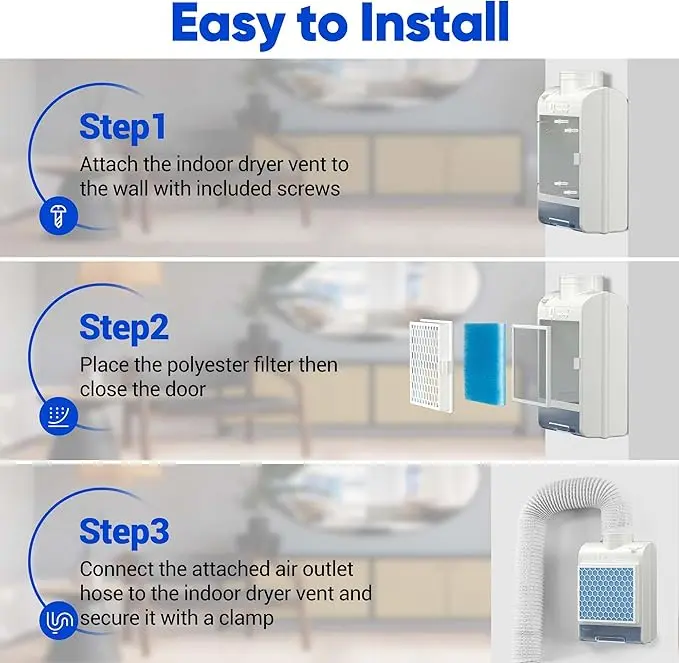 Easy to Install

Step1
Attach the indoor dryer vent to the wall with included screws

Step2
Place the polyester filter then close the door

Step3
Connect the attached air outlet hose to the indoor dryer vent and secure it with a clamp