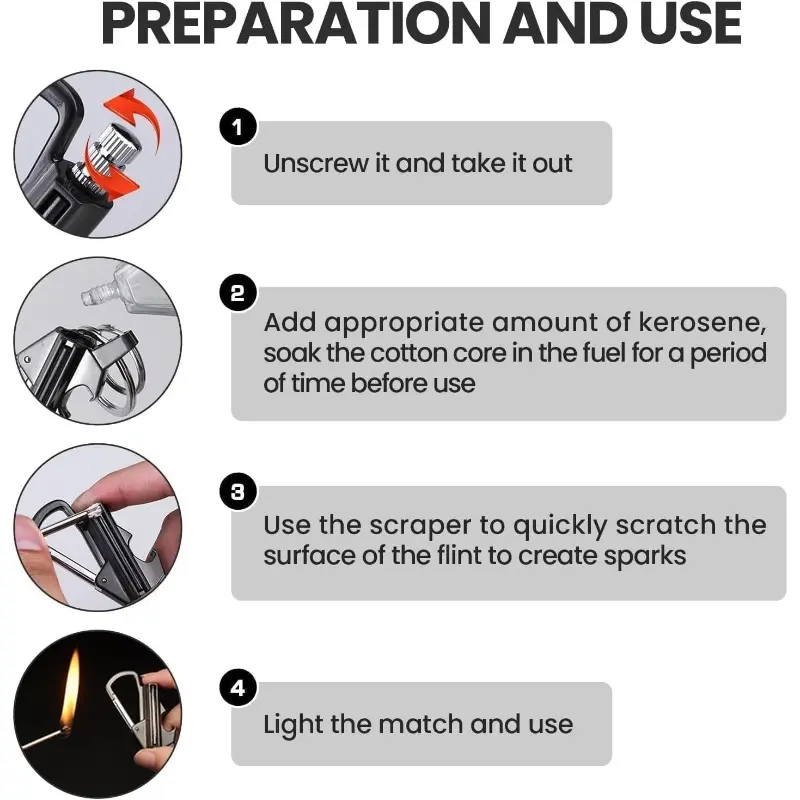 PREPARATION AND USE

1

Unscrew it and take it out

2

Add appropriate amount of kerosene, soak the cotton core in the fuel for a period of time before use

3

Use the scraper to quickly scratch the surface of the flint to create sparks

4

Light the match and use