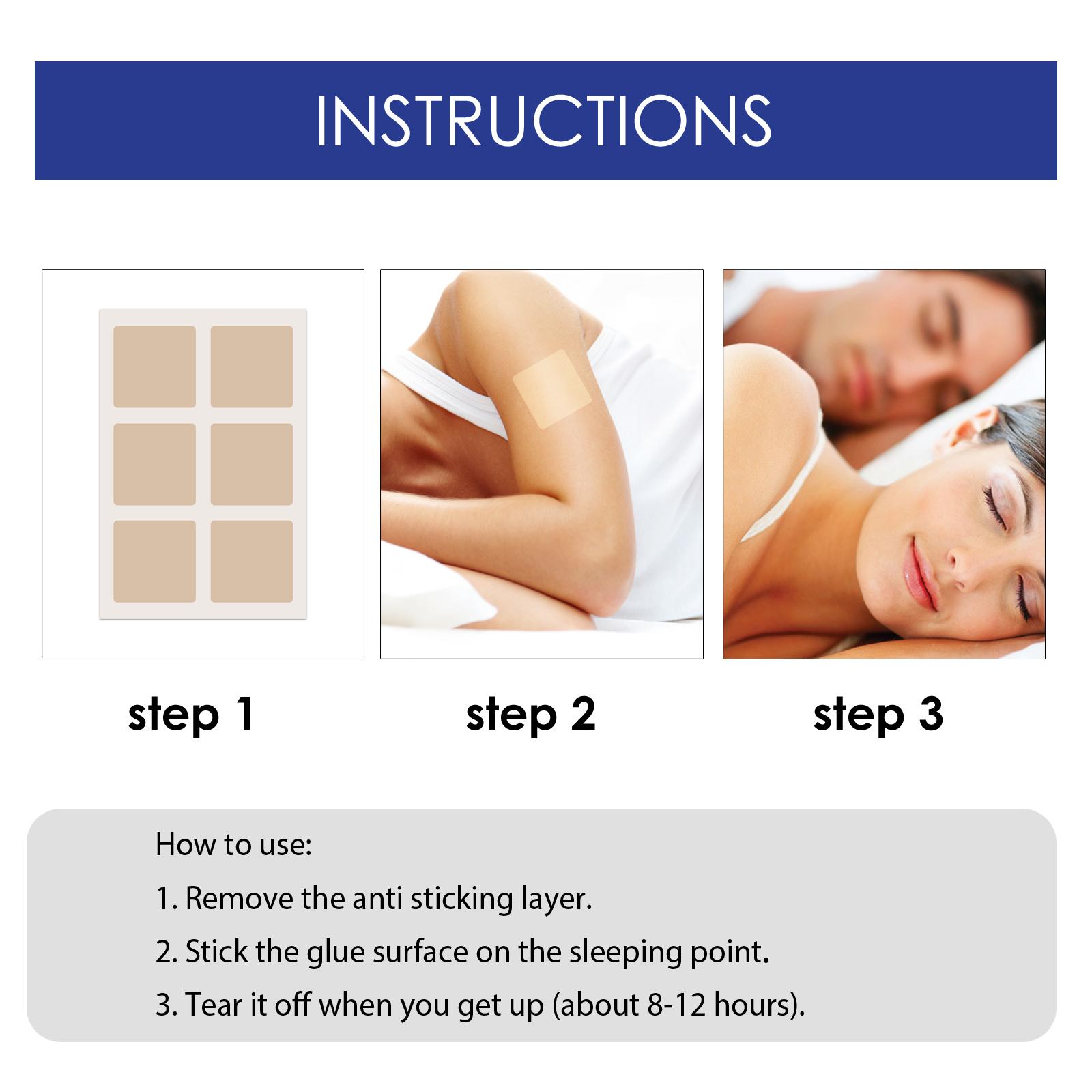 INSTRUCTIONS

step 1

step 2

step 3

How to use:

1. Remove the anti sticking layer.

2. Stick the glue surface on the sleeping point.

3. Tear it off when you get up (about 8-12 hours).