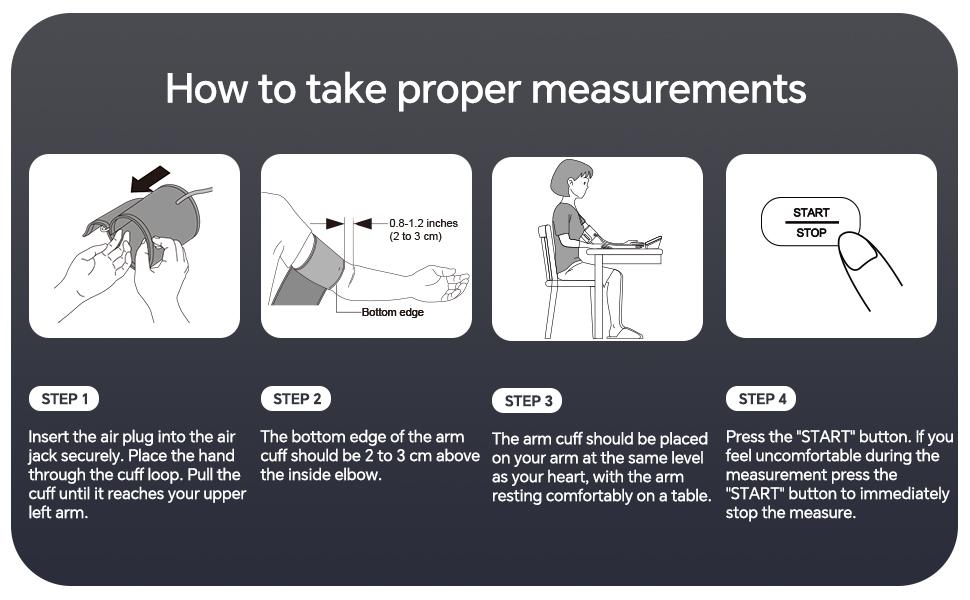 How to take proper measurements

0.8-1.2 inches (2 to 3 cm)

Bottom edge

START
STOP

STEP 1

Insert the air plug into the air jack securely. Place the hand through the cuff loop. Pull the cuff until it reaches your upper left arm.

STEP 2

The bottom edge of the arm cuff should be 2 to 3 cm above the inside elbow.

STEP 3

The arm cuff should be placed on your arm at the same level as your heart, with the arm resting comfortably on a table.

STEP 4

Press the "START" button. If you feel uncomfortable during the measurement press the "START" button to immediately stop the measure.