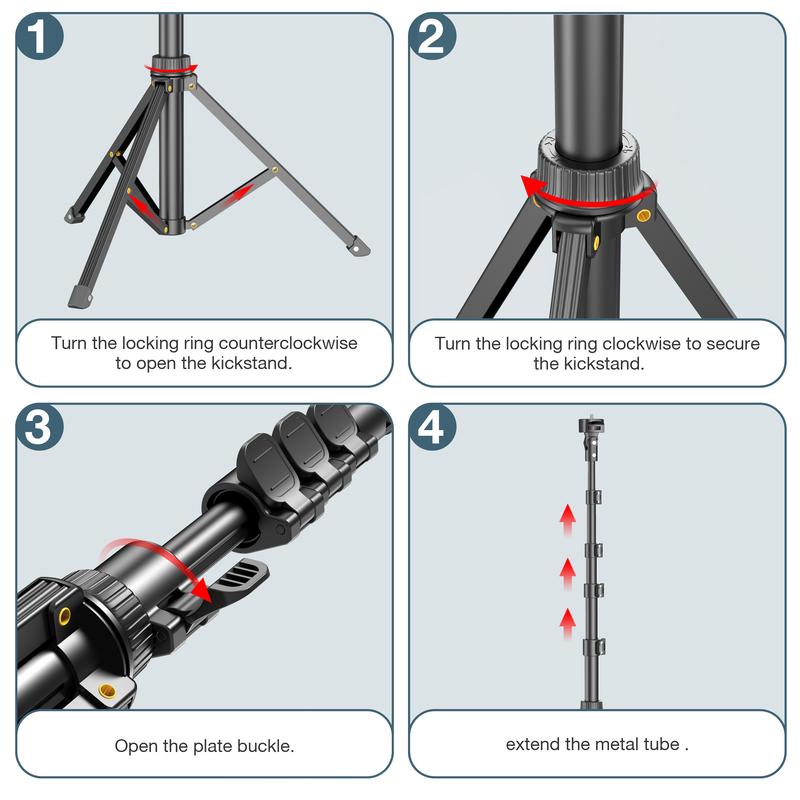 1

Turn the locking ring counterclockwise to open the kickstand.

2

Turn the locking ring clockwise to secure the kickstand.

3

Open the plate buckle.

4

extend the metal tube .