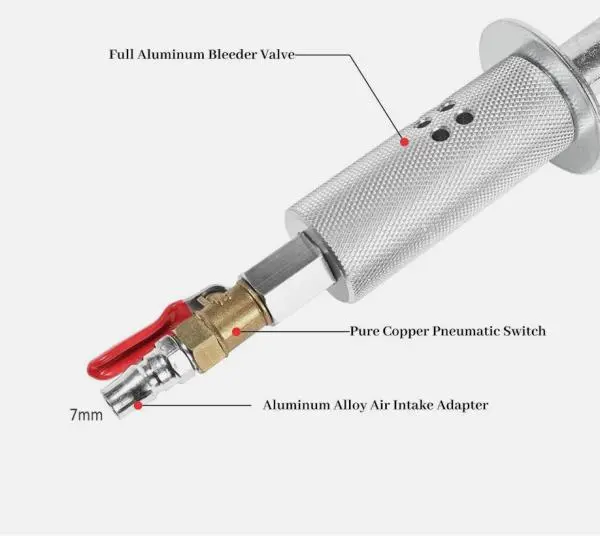 Full Aluminum Bleeder Valve

Pure Copper Pneumatic Switch

7mm

Aluminum Alloy Air Intake Adapter