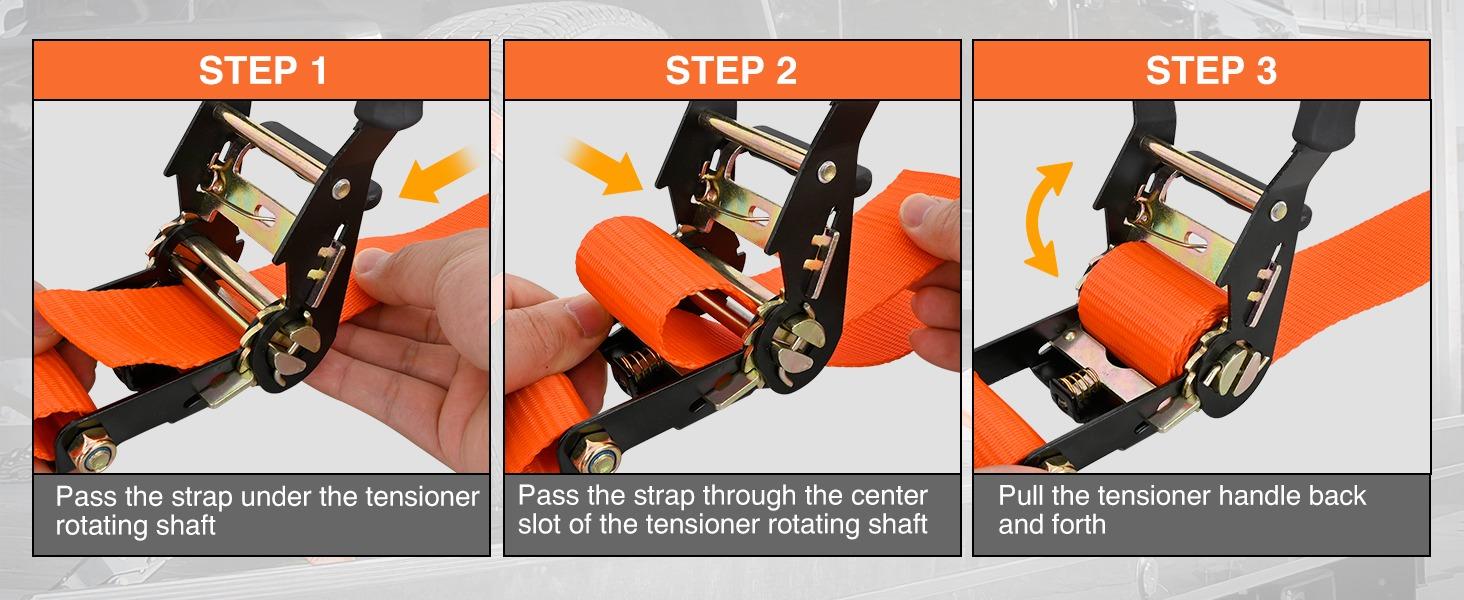 STEP 1

Pass the strap under the tensioner rotating shaft

STEP 2

Pass the strap through the center slot of the tensioner rotating shaft

STEP 3

Pull the tensioner handle back and forth