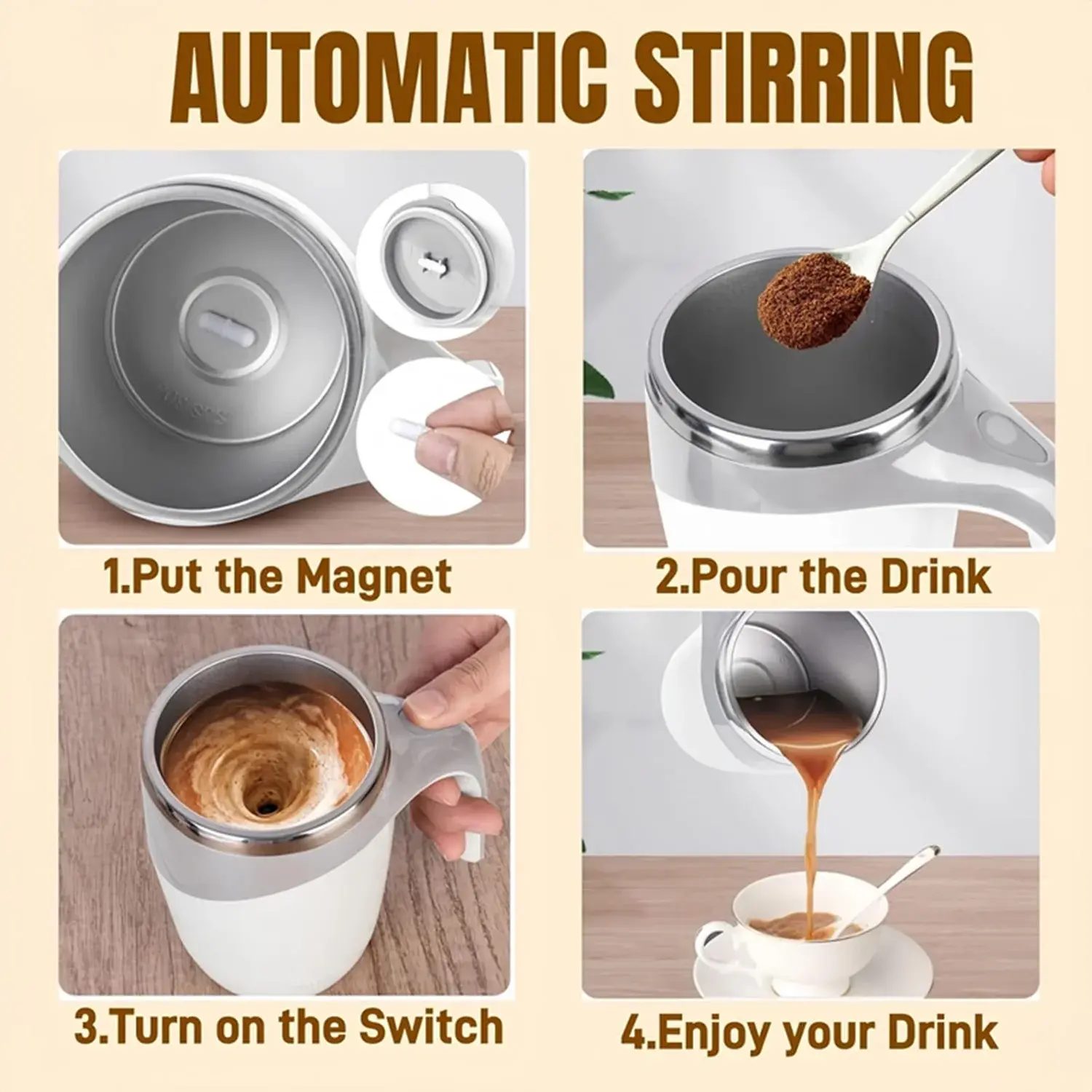 AUTOMATIC STIRRING

1.Put the Magnet

2.Pour the Drink

3.Turn on the Switch

4.Enjoy your Drink