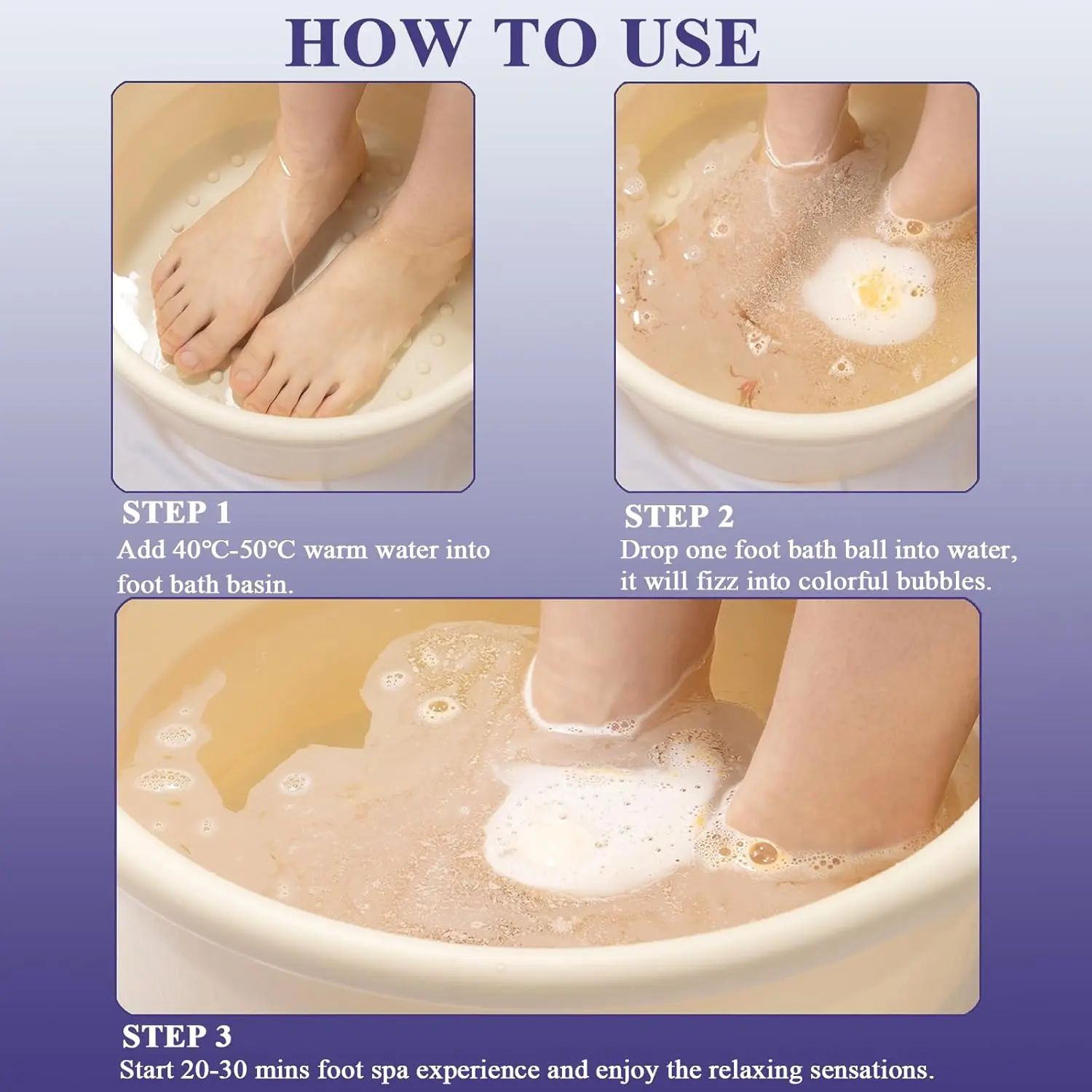 HOW TO USE

STEP 1
Add 40℃-50℃ warm water into foot bath basin.

STEP 2
Drop one foot bath ball into water, it will fizz into colorful bubbles.

STEP 3
Start 20-30 mins foot spa experience and enjoy the relaxing sensations.