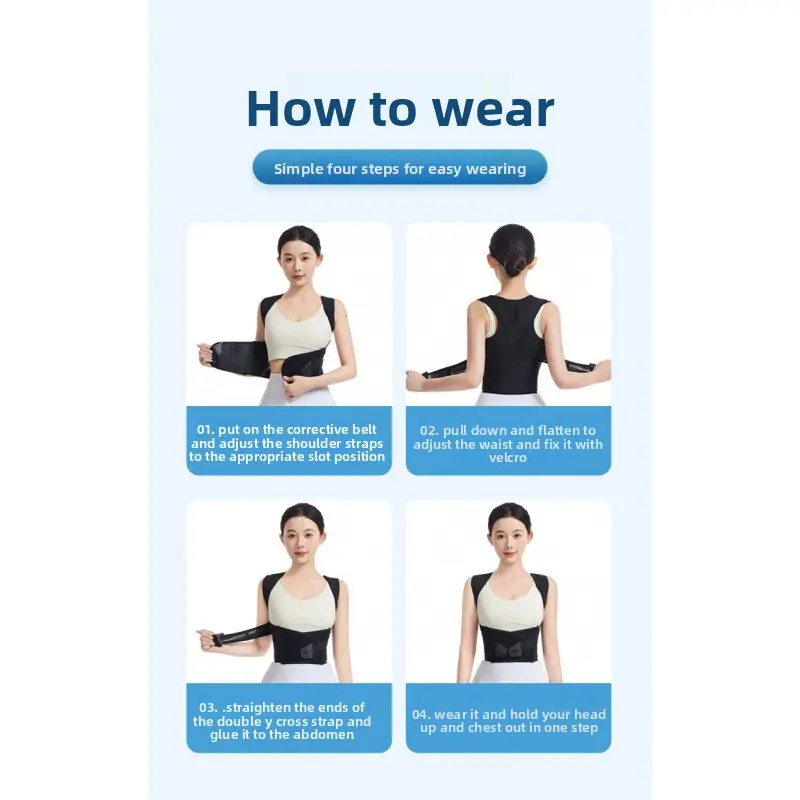 How to wear

Simple four steps for easy wearing

01. put on the corrective belt and adjust the shoulder straps to the appropriate slot position

02. pull down and flatten to adjust the waist and fix it with velcro

03. .straighten the ends of the double y cross strap and glue it to the abdomen

04. wear it and hold your head up and chest out in one step