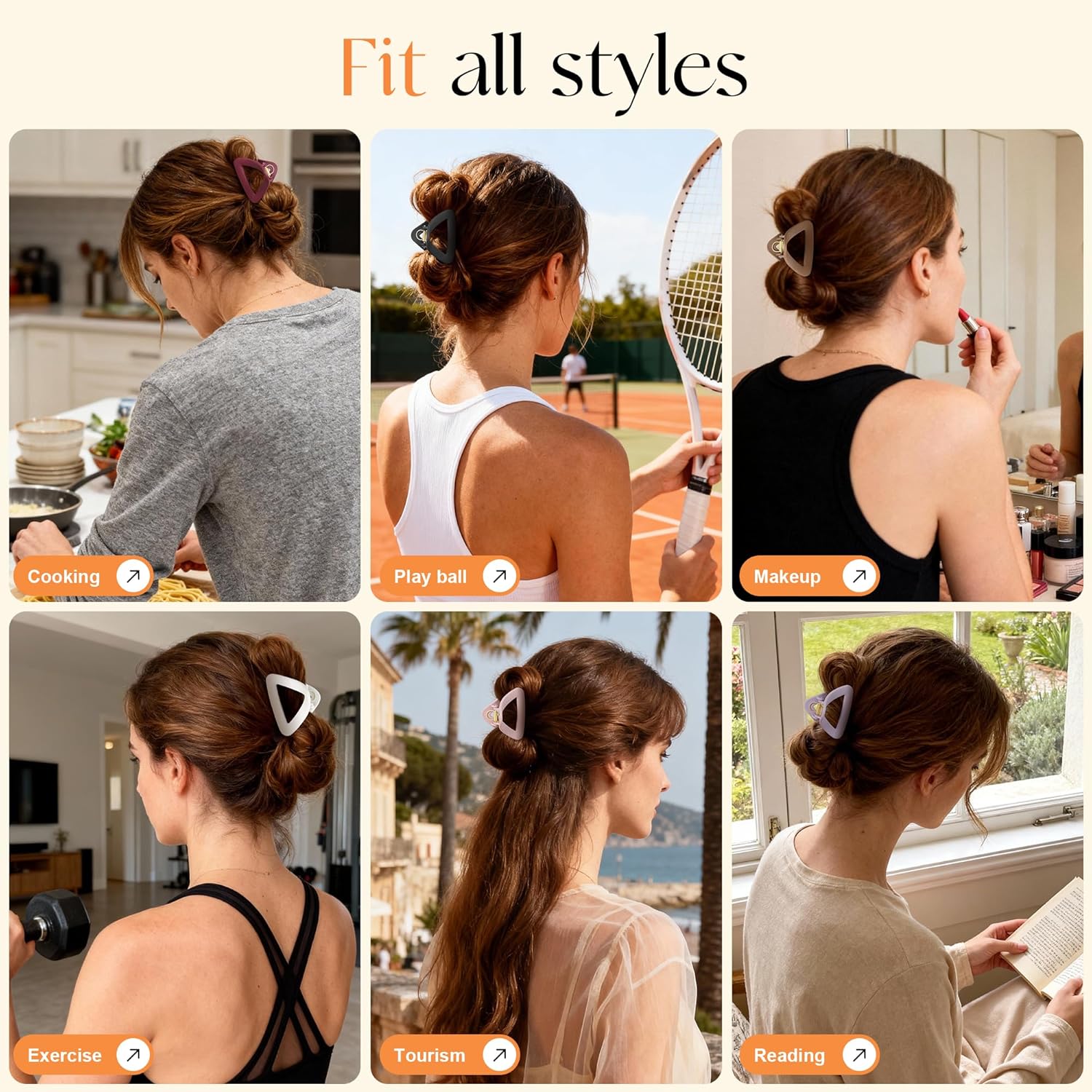 Fit all styles

Cooking

Play ball

Makeup

Exercise

Tourism

Reading