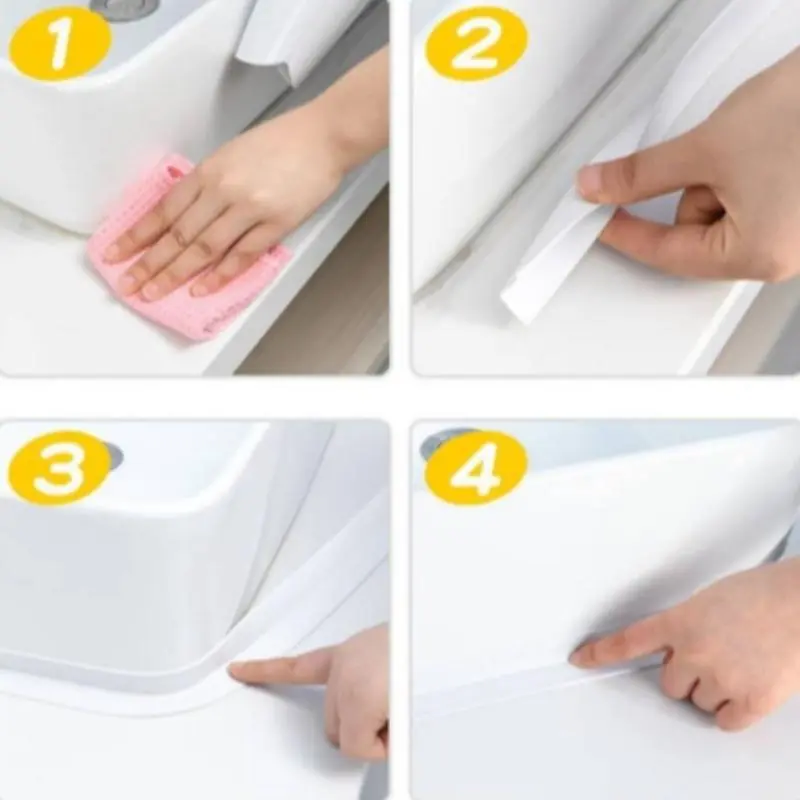 1
2
3
4