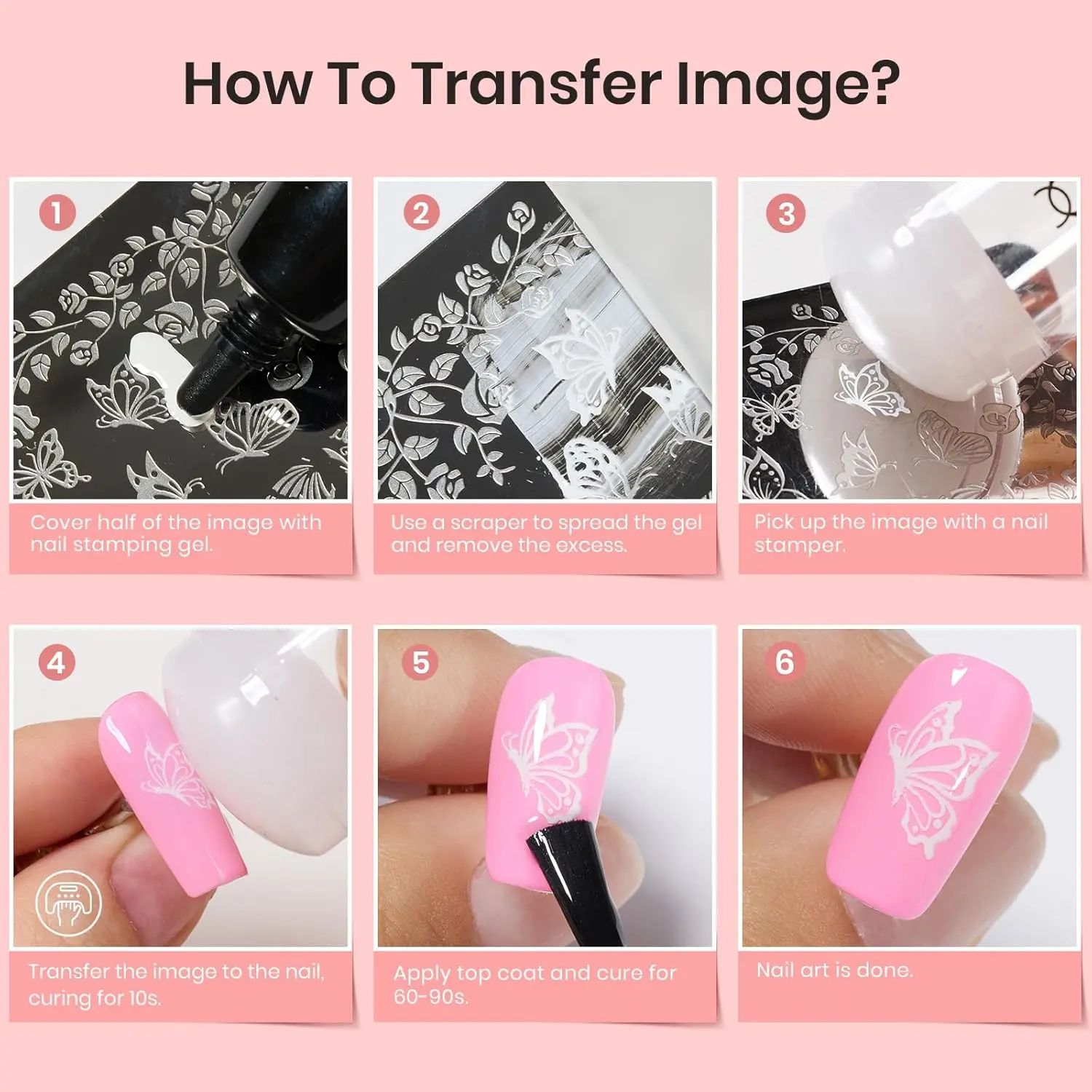 How To Transfer Image?

1
Cover half of the image with nail stamping gel.

2
Use a scraper to spread the gel and remove the excess.

3
Pick up the image with a nail stamper.

4
Transfer the image to the nail, curing for 10s.

5
Apply top coat and cure for 60-90s.

6
Nail art is done.