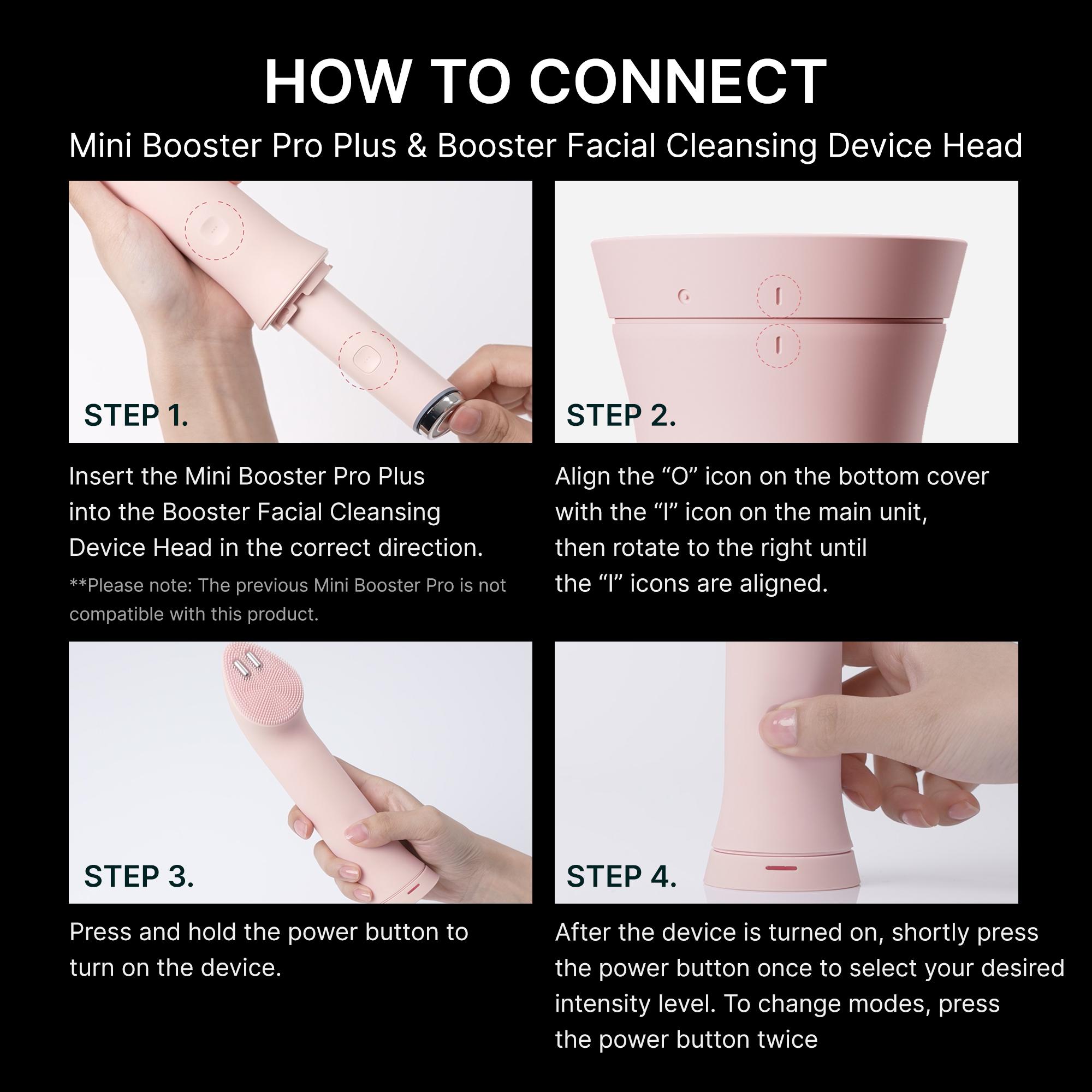 HOW TO CONNECT

Mini Booster Pro Plus & Booster Facial Cleansing Device Head

STEP 1.

Insert the Mini Booster Pro Plus into the Booster Facial Cleansing Device Head in the correct direction.

**Please note: The previous Mini Booster Pro is not compatible with this product.

STEP 2.

Align the “O” icon on the bottom cover with the “I” icon on the main unit, then rotate to the right until the “I” icons are aligned.

STEP 3.

Press and hold the power button to turn on the device.

STEP 4.

After the device is turned on, shortly press the power button once to select your desired intensity level. To change modes, press the power button twice