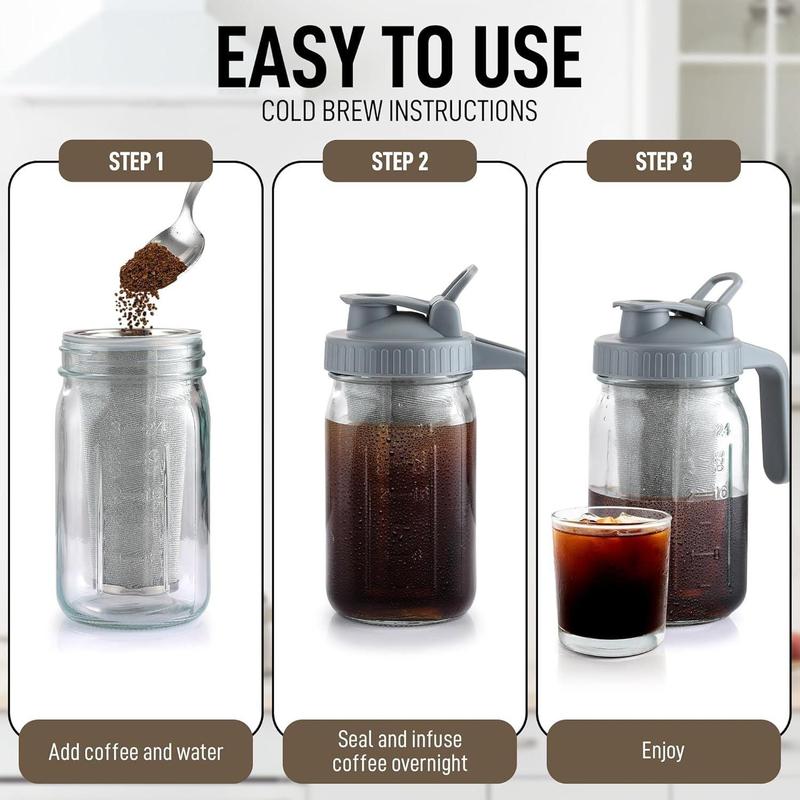 EASY TO USE
COLD BREW INSTRUCTIONS

STEP 1

Add coffee and water

STEP 2

Seal and infuse coffee overnight

STEP 3

24
16

Enjoy