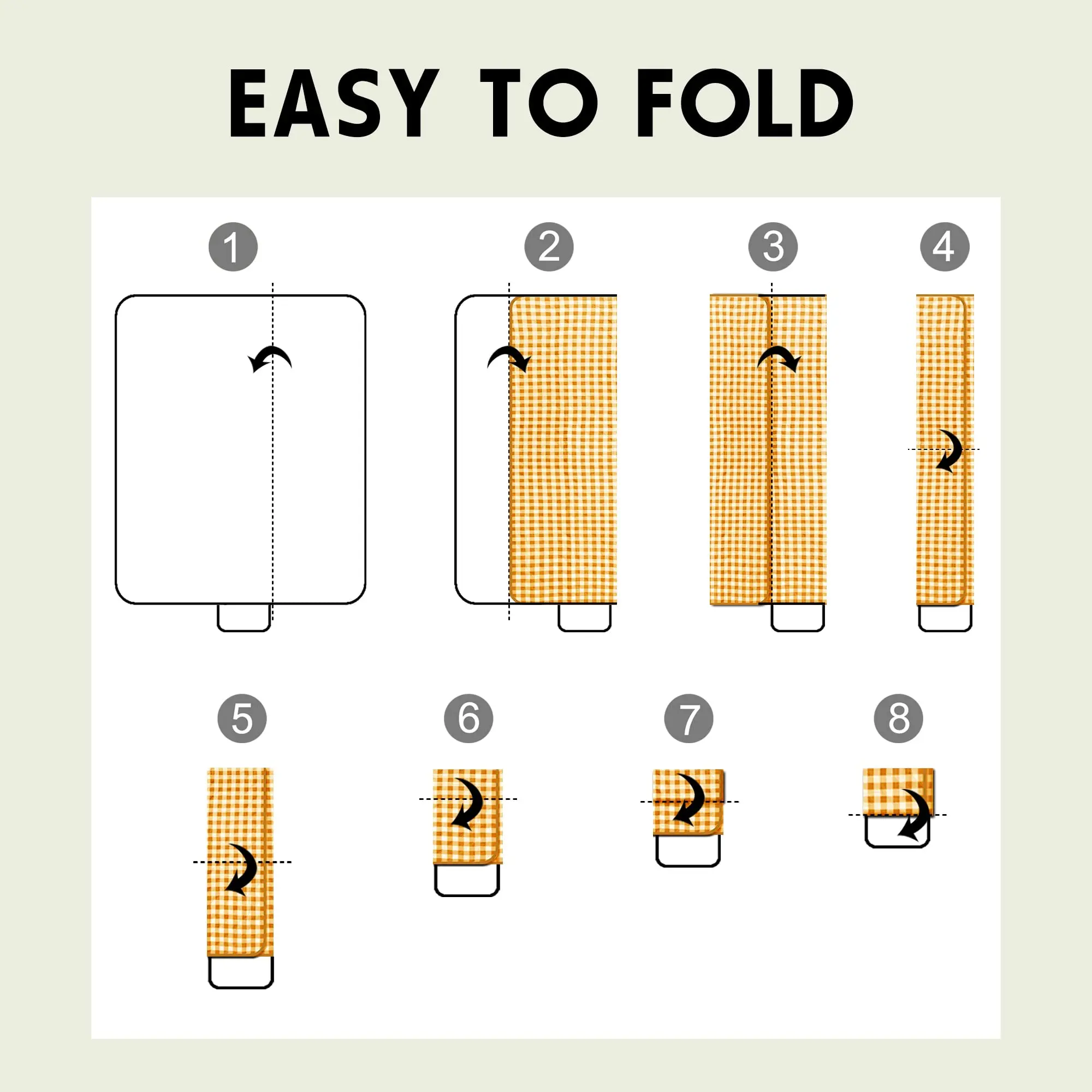 EASY TO FOLD

1

2

3

4

5

6

7

8