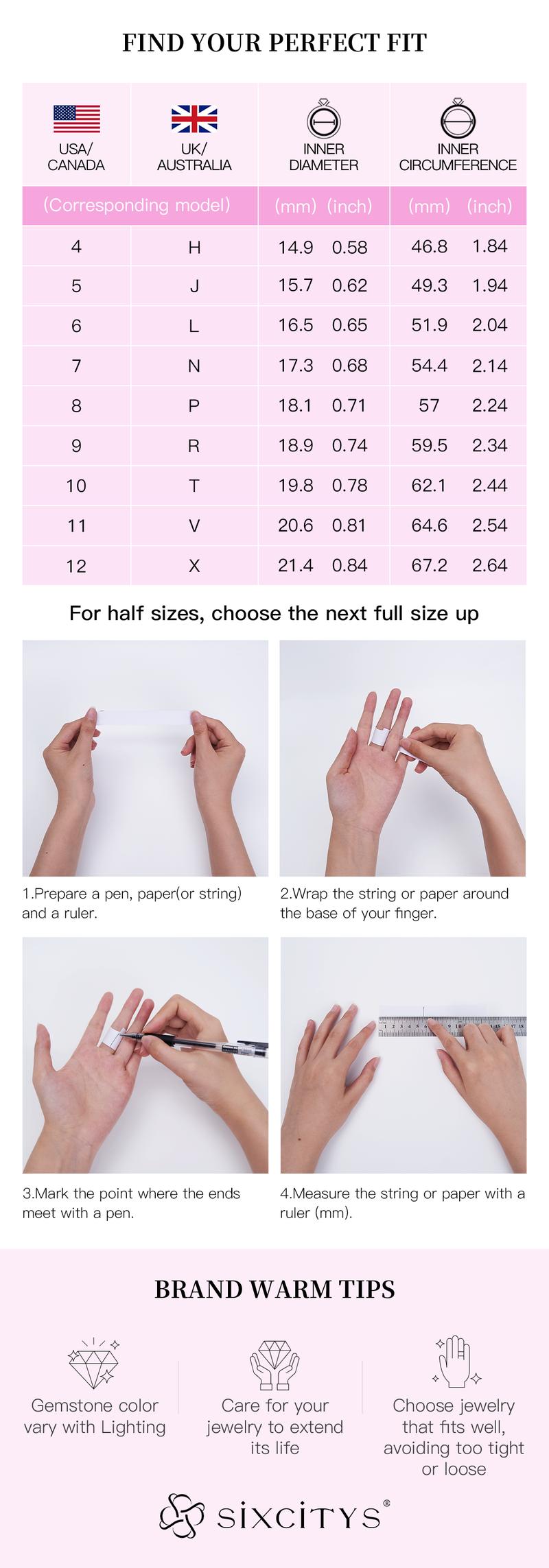 FIND YOUR PERFECT FIT

| USA/ CANADA | UK/ AUSTRALIA | INNER DIAMETER | | INNER CIRCUMFERENCE | |
|---|---|---|---|---|---|
| (Corresponding model) | | (mm) | (inch) | (mm) | (inch) |
| 4 | H | 14.9 | 0.58 | 46.8 | 1.84 |
| 5 | J | 15.7 | 0.62 | 49.3 | 1.94 |
| 6 | L | 16.5 | 0.65 | 51.9 | 2.04 |
| 7 | N | 17.3 | 0.68 | 54.4 | 2.14 |
| 8 | P | 18.1 | 0.71 | 57 | 2.24 |
| 9 | R | 18.9 | 0.74 | 59.5 | 2.34 |
| 10 | T | 19.8 | 0.78 | 62.1 | 2.44 |
| 11 | V | 20.6 | 0.81 | 64.6 | 2.54 |
| 12 | X | 21.4 | 0.84 | 67.2 | 2.64 |

For half sizes, choose the next full size up

1.Prepare a pen, paper(or string) and a ruler.

2.Wrap the string or paper around the base of your finger.

3.Mark the point where the ends meet with a pen.

4.Measure the string or paper with a ruler (mm).

BRAND WARM TIPS

Gemstone color vary with Lighting

Care for your jewelry to extend its life

Choose jewelry that fits well, avoiding too tight or loose

SIXCITYS®