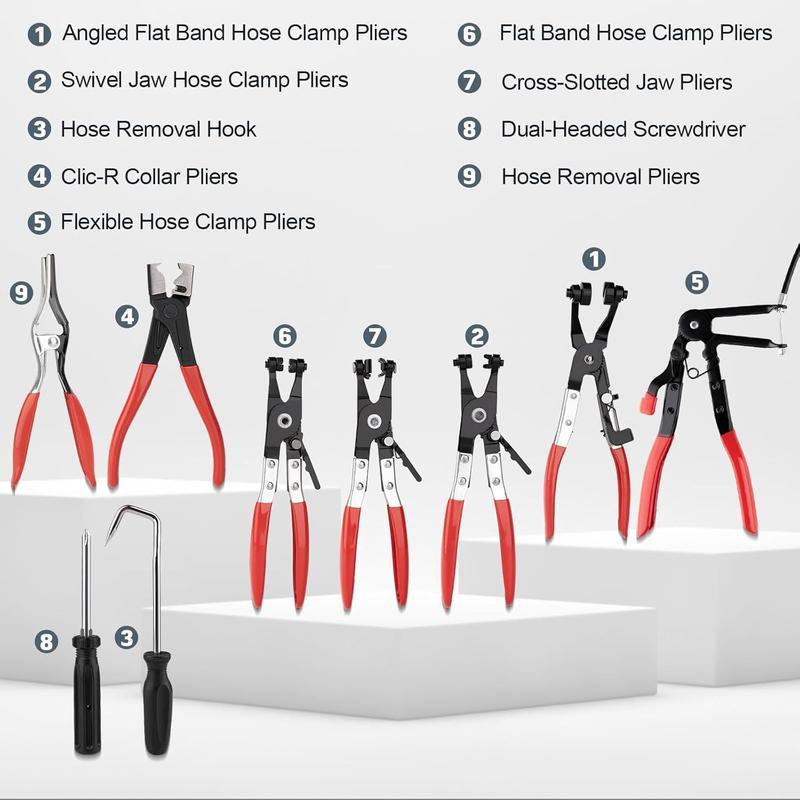 1 Angled Flat Band Hose Clamp Pliers
2 Swivel Jaw Hose Clamp Pliers
3 Hose Removal Hook
4 Clic-R Collar Pliers
5 Flexible Hose Clamp Pliers

6 Flat Band Hose Clamp Pliers
7 Cross-Slotted Jaw Pliers
8 Dual-Headed Screwdriver
9 Hose Removal Pliers

9
4
6
7
2
1
5
8
3