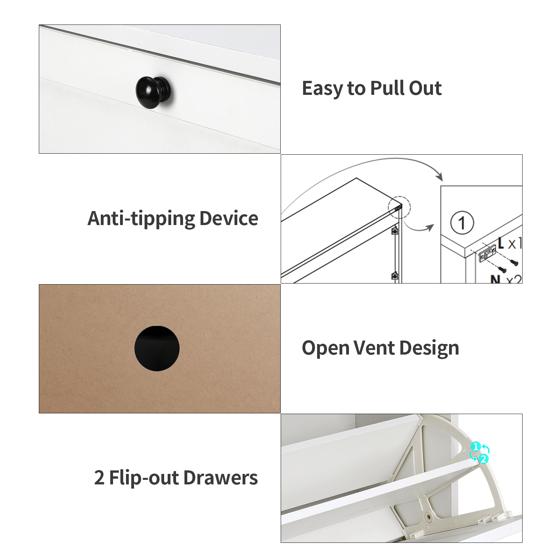 Easy to Pull Out

Anti-tipping Device

①

L x1

N x2

Open Vent Design

2 Flip-out Drawers

1

2