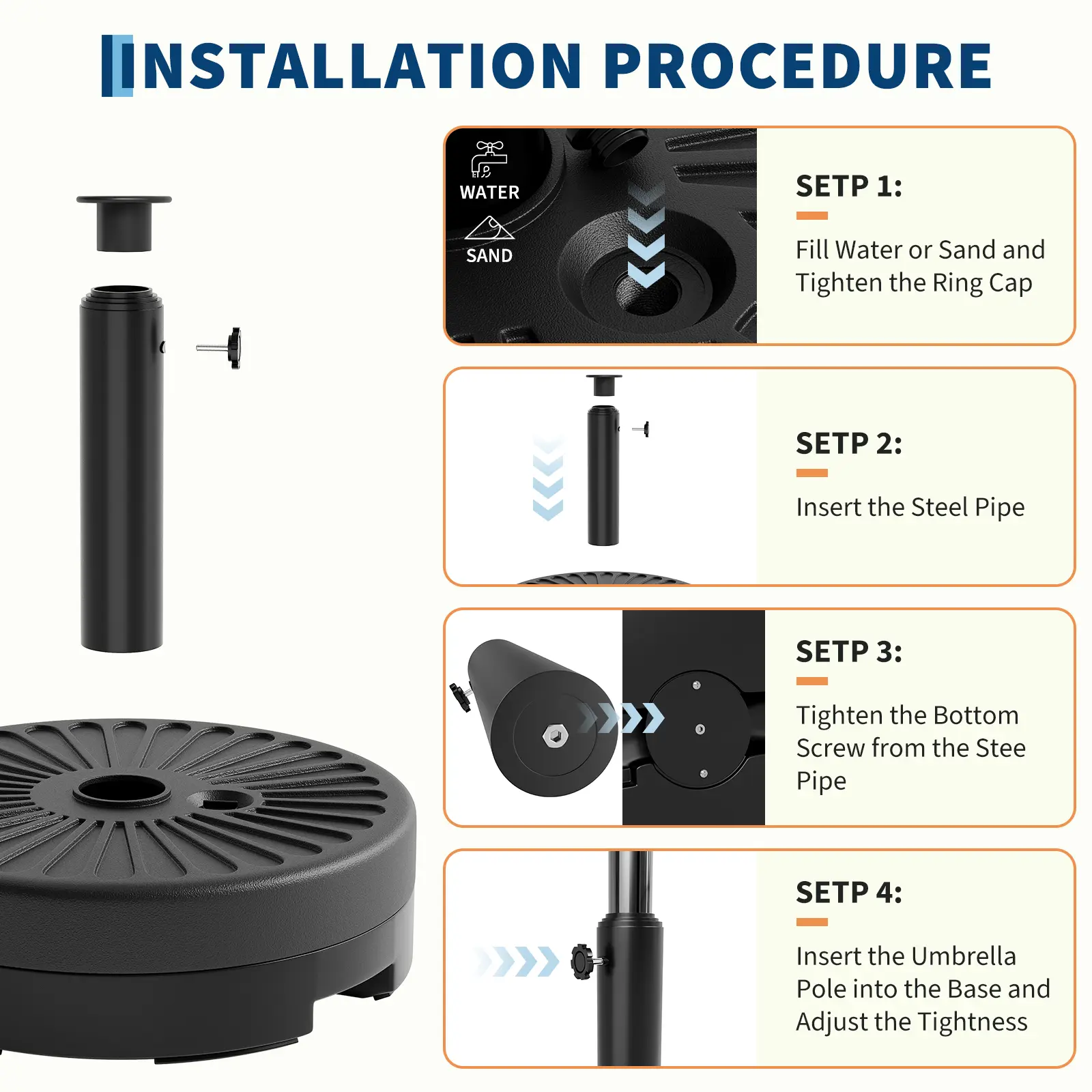 INSTALLATION PROCEDURE

WATER

SAND

SETP 1:

Fill Water or Sand and Tighten the Ring Cap

SETP 2:

Insert the Steel Pipe

SETP 3:

Tighten the Bottom Screw from the Stee Pipe

SETP 4:

Insert the Umbrella Pole into the Base and Adjust the Tightness