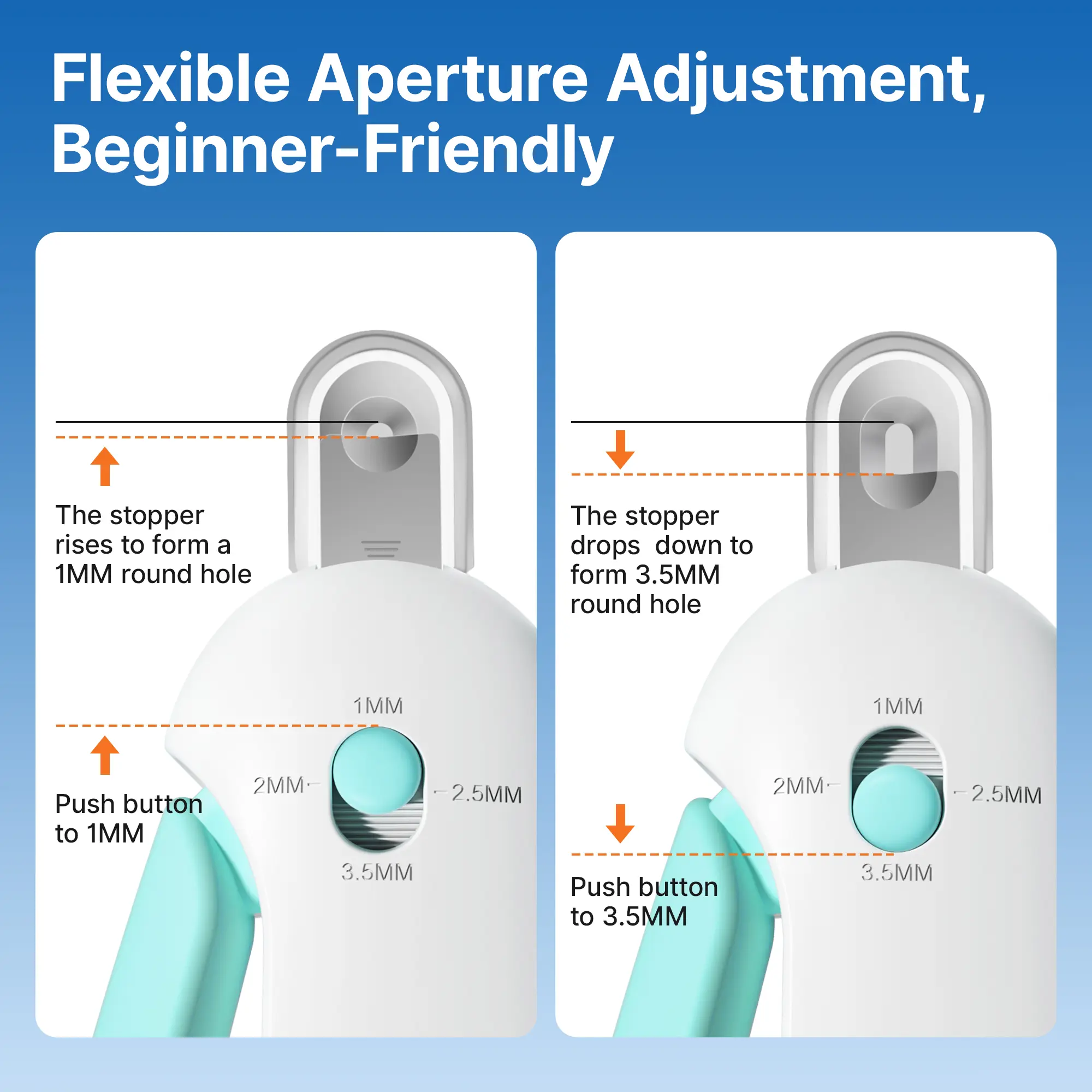 Flexible Aperture Adjustment, Beginner-Friendly

The stopper rises to form a 1MM round hole

1MM

2MM

2.5MM

3.5MM

Push button to 1MM

The stopper drops  down to form 3.5MM round hole

1MM

2MM

2.5MM

3.5MM

Push button to 3.5MM