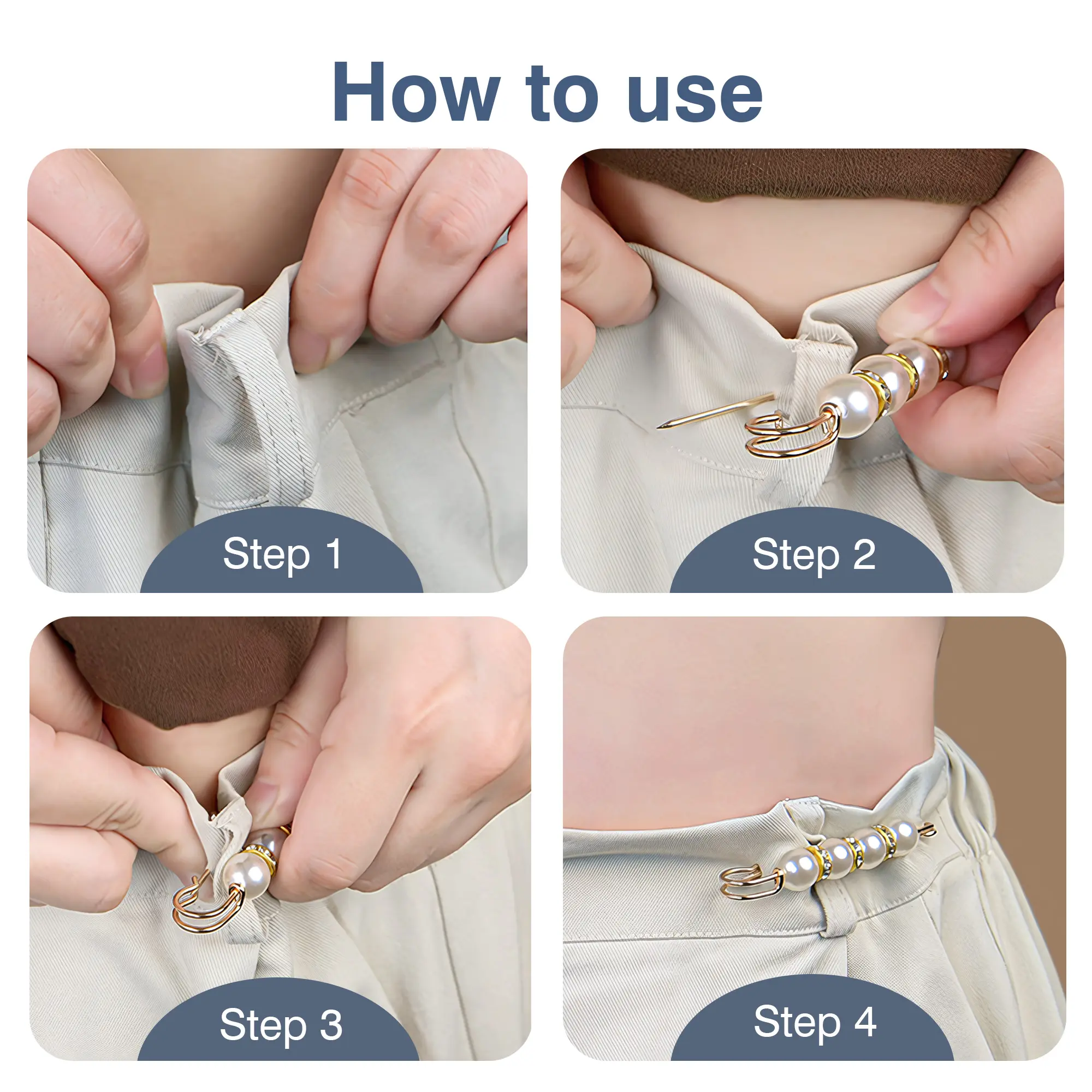 How to use

Step 1

Step 2

Step 3

Step 4